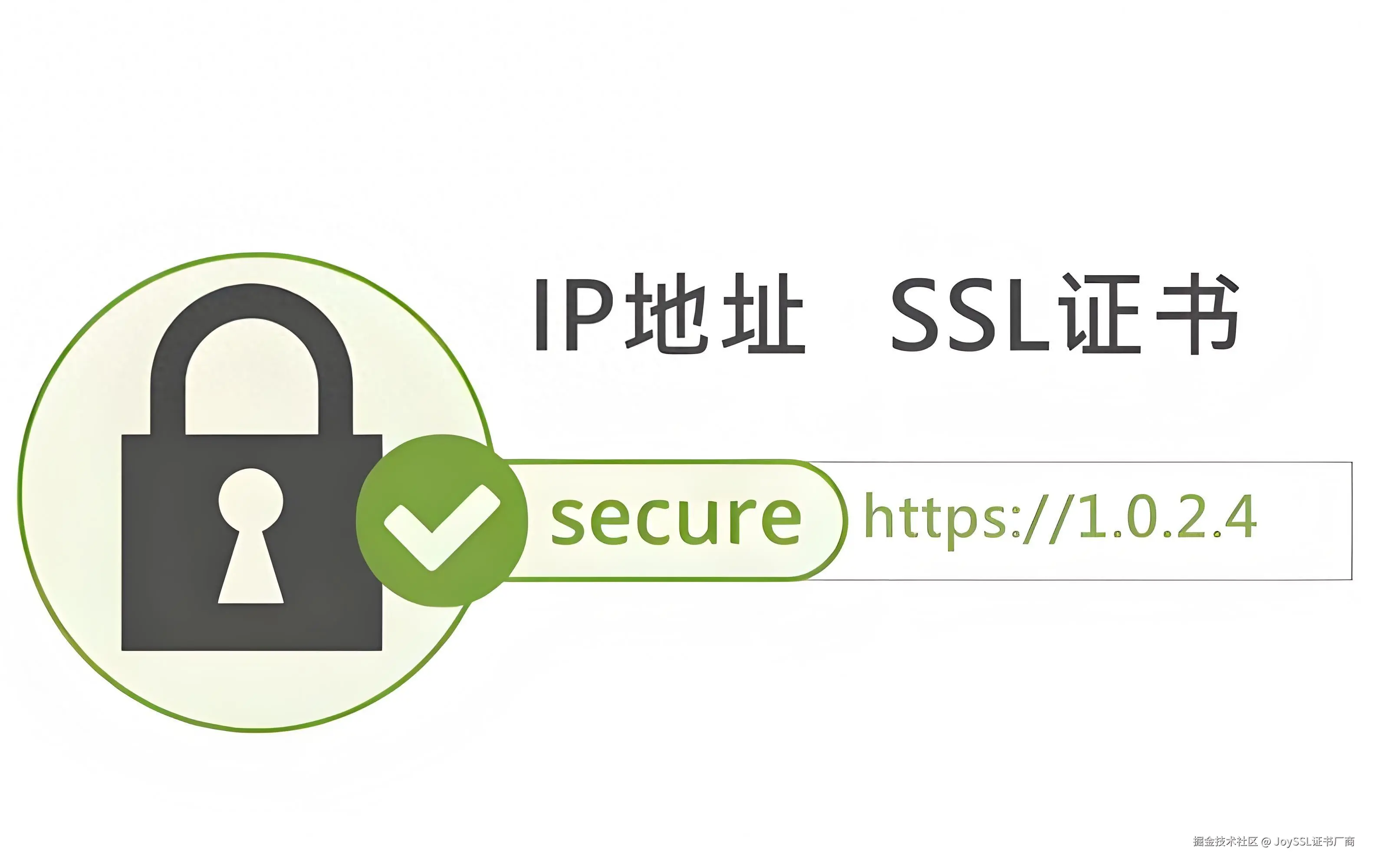 IP地址 SSL证书

secure

https://1.0.2.4

掘金技术社区 @ JoySSL证书厂商