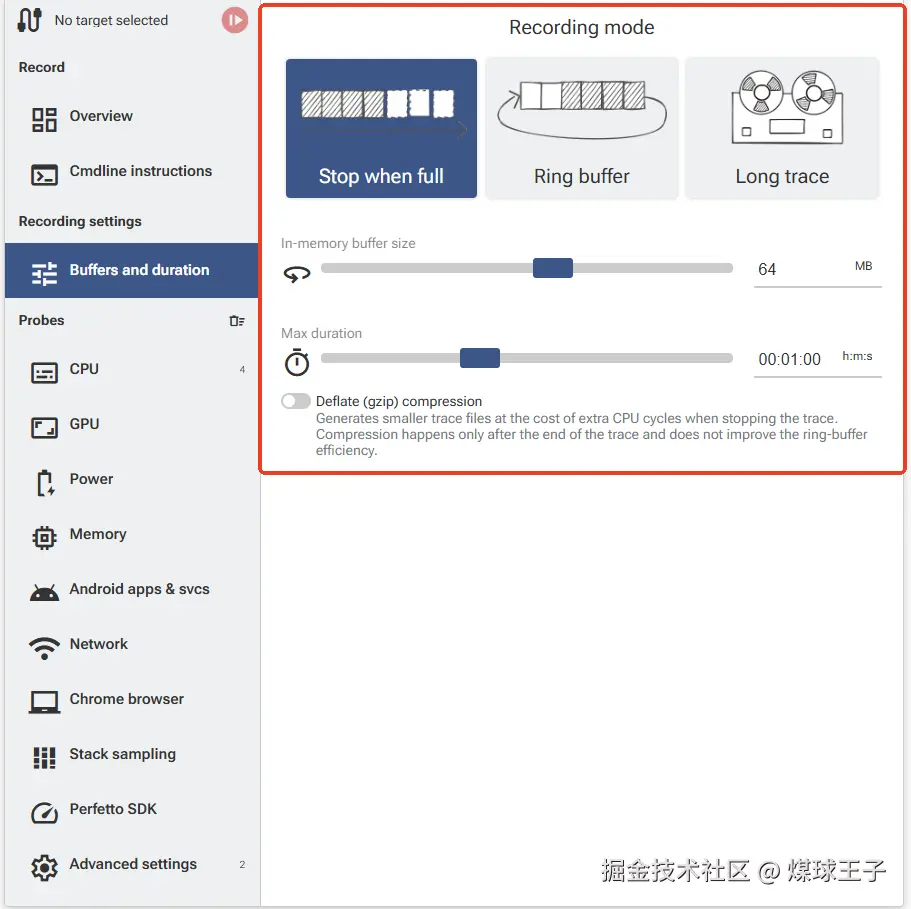 No target selected

Record

Overview

Cmdline instructions

Recording settings

Buffers and duration

Probes

CPU 4

GPU

Power

Memory

Android apps & svcs

Network

Chrome browser

Stack sampling

Perfetto SDK

Advanced settings 2

Recording mode

Stop when full

Ring buffer

Long trace

In-memory buffer size

64 MB

Max duration

00:01:00 h:m:s

Deflate (gzip) compression
Generates smaller trace files at the cost of extra CPU cycles when stopping the trace. Compression happens only after the end of the trace and does not improve the ring-buffer efficiency.

掘金技术社区 @ 煤球王子