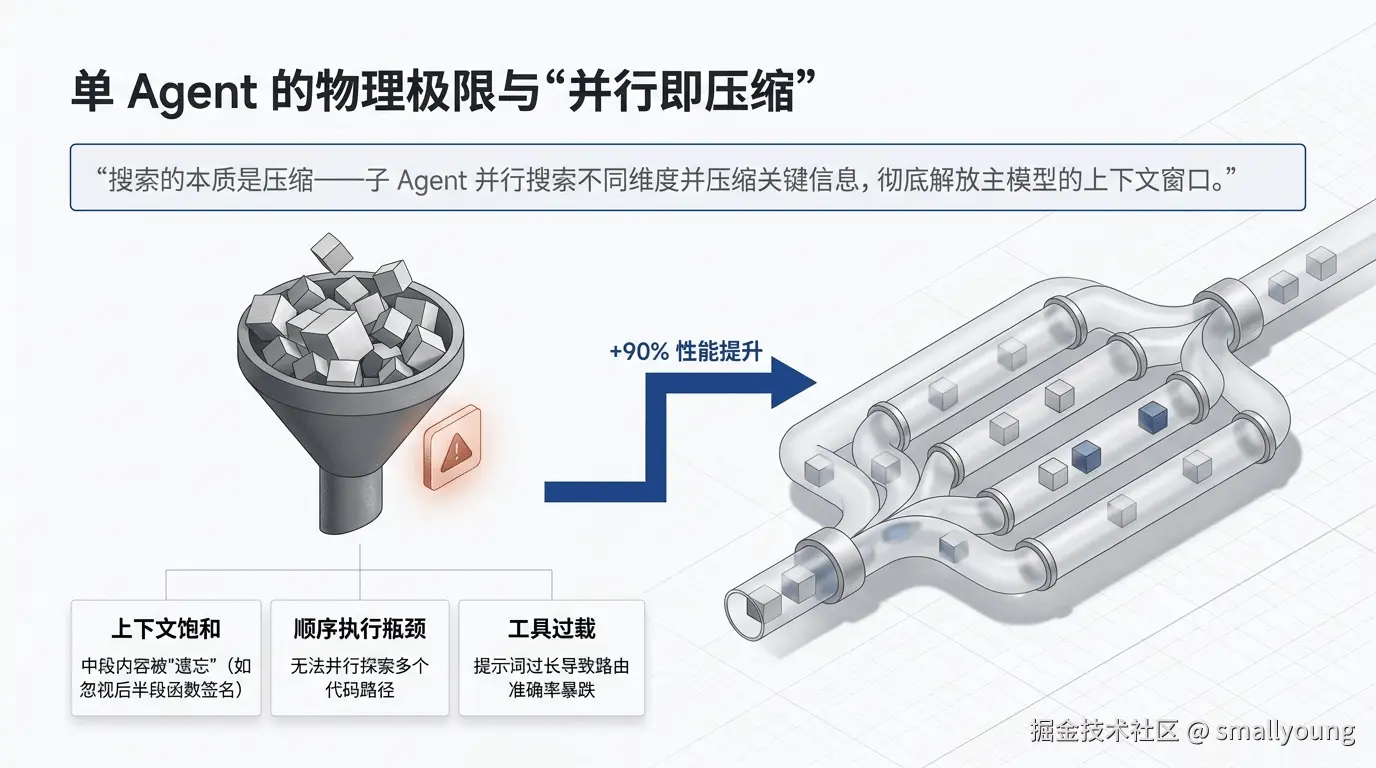 单 Agent 的物理极限与“并行即压缩”

“搜索的本质是压缩——子 Agent 并行搜索不同维度并压缩关键信息，彻底解放主模型的上下文窗口。”

+90% 性能提升

上下文饱和

中段内容被"遗忘"（如忽视后半段函数签名）

顺序执行瓶颈

无法并行探索多个代码路径

工具过载

提示词过长导致路由准确率暴跌

掘金技术社区 @ smallyoung