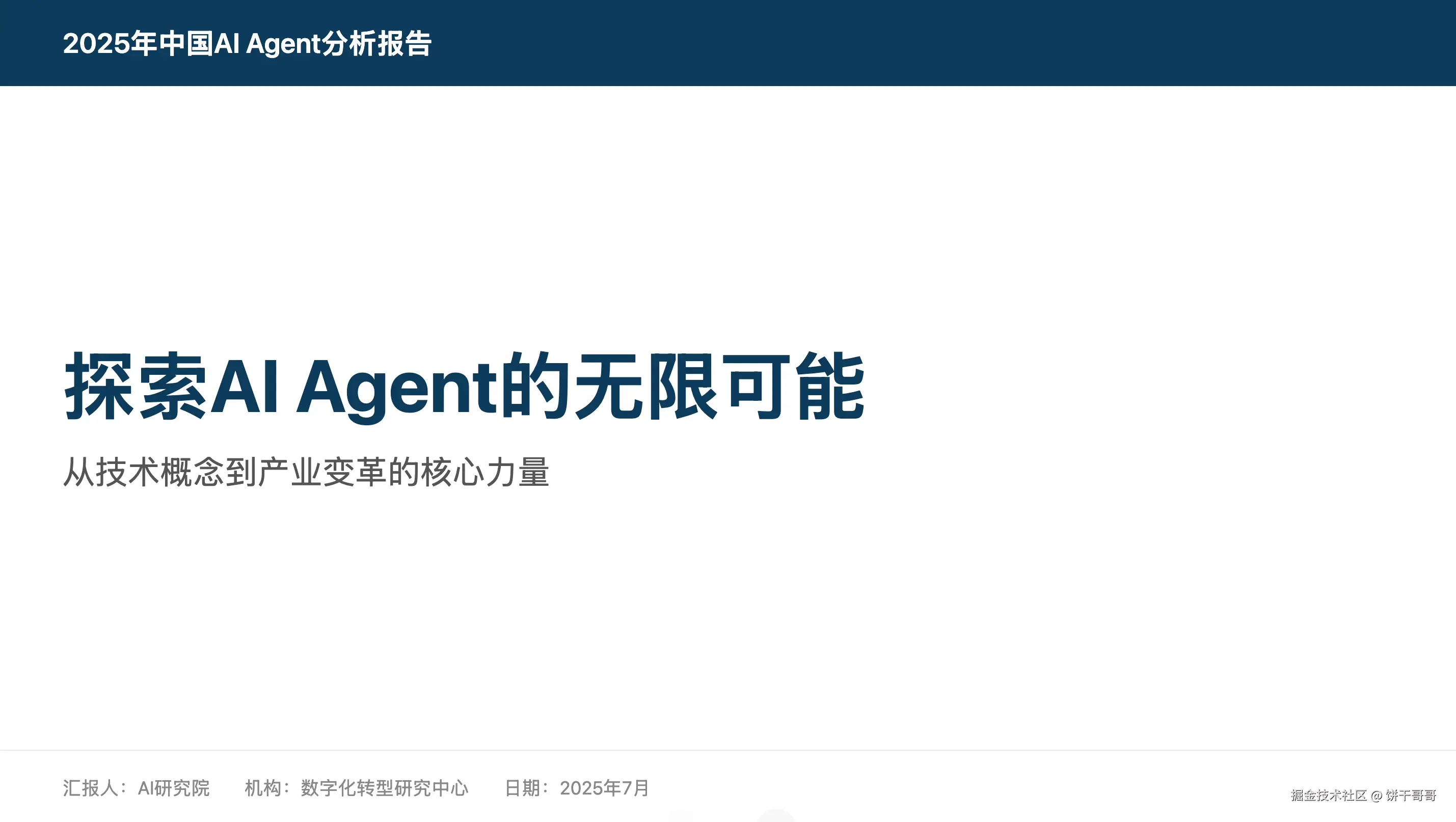 2025年中国AI Agent分析报告

探索AI Agent的无限可能

从技术概念到产业变革的核心力量

汇报人：AI研究院 机构：数字化转型研究中心 日期：2025年7月

掘金技术社区 @ 饼干哥哥