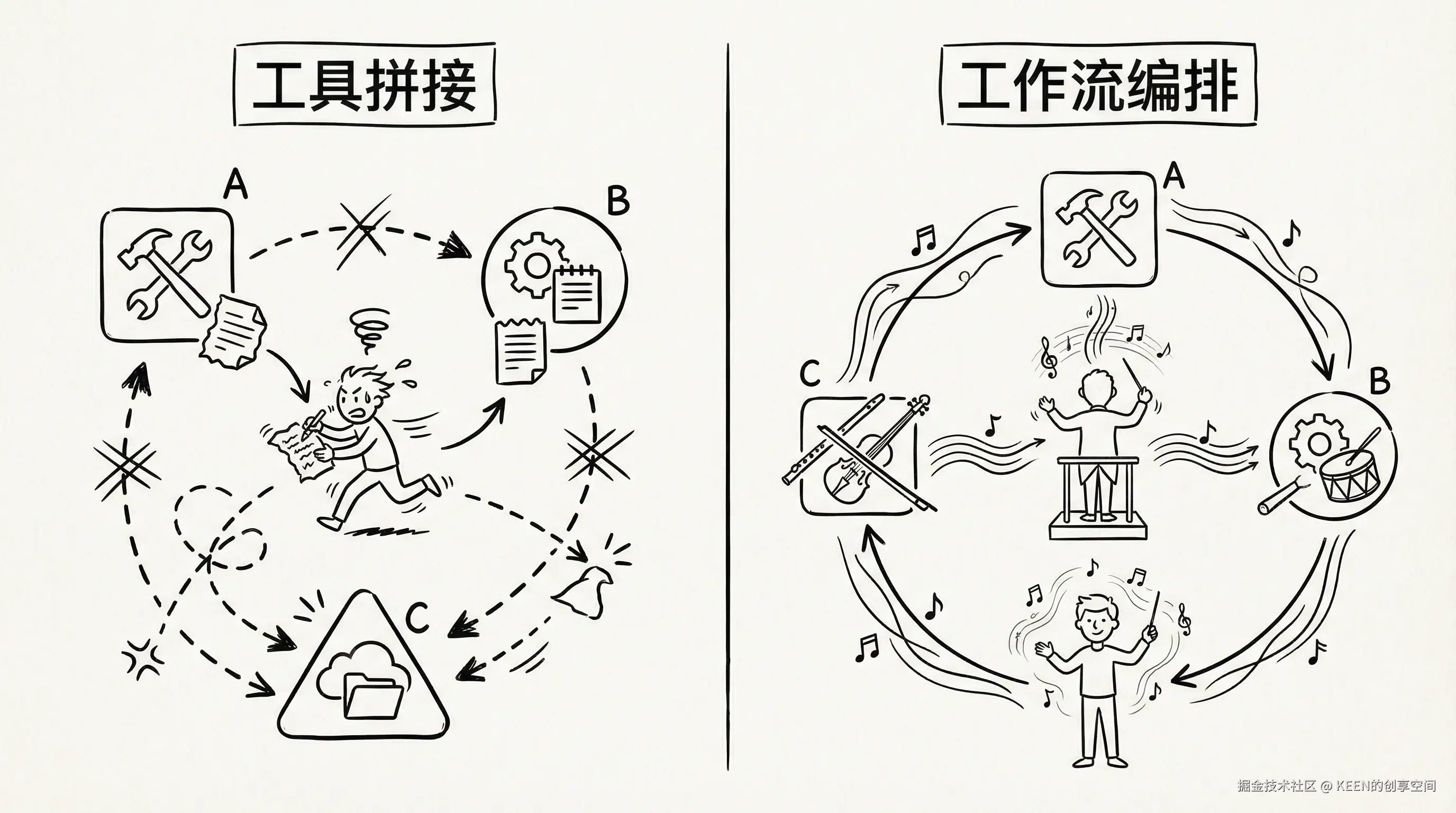 工具拼接

A

B

C

工作流编排

A

B

C

掘金技术社区 @ KEEN的创享空间