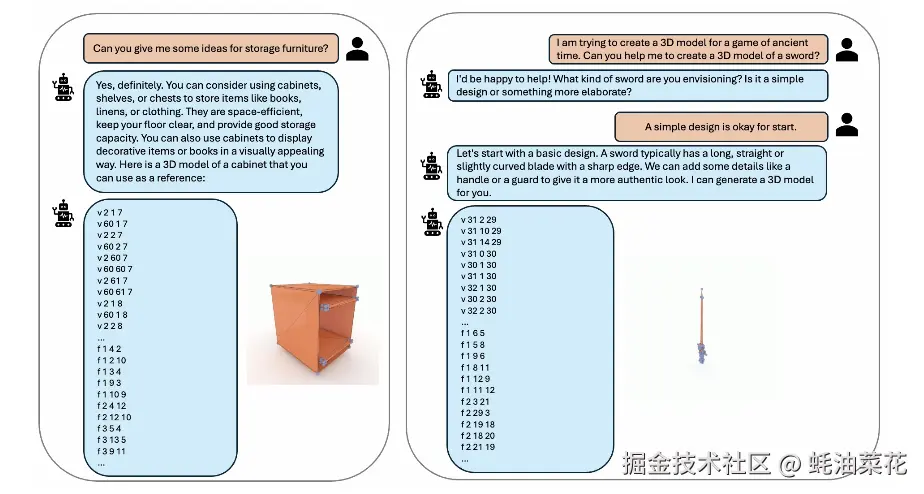 Can you give me some ideas for storage furniture?

Yes, definitely. You can consider using cabinets, shelves, or chests to store items like books, linens, or clothing. They are space-efficient, keep your floor clear, and provide good storage capacity. You can also use cabinets to display decorative items or books in a visually appealing way. Here is a 3D model of a cabinet that you can use as a reference:

v 2 1 7
v 60 1 7
v 2 2 7
v 60 2 7
v 2 60 7
v 60 60 7
v 2 61 7
v 60 61 7
v 2 1 8
v 60 1 8
v 2 2 8
...
f 1 4 2
f 1 2 10
f 1 3 4
f 1 9 3
f 1 10 9
f 2 4 12
f 2 12 10
f 3 5 4
f 3 13 5
f 3 9 11
...

I am trying to create a 3D model for a game of ancient time. Can you help me to create a 3D model of a sword?

I'd be happy to help! What kind of sword are you envisioning? Is it a simple design or something more elaborate?

A simple design is okay for start.

Let's start with a basic design. A sword typically has a long, straight or slightly curved blade with a sharp edge. We can add some details like a handle or a guard to give it a more authentic look. I can generate a 3D model for you.

v 31 2 29
v 31 10 29
v 31 14 29
v 31 0 30
v 30 1 30
v 31 1 30
v 32 1 30
v 30 2 30
v 32 2 30
...
f 1 6 5
f 1 5 8
f 1 9 6
f 1 8 11
f 1 12 9
f 1 11 12
f 2 3 21
f 2 29 3
f 2 19 18
f 2 18 20
f 2 21 19
...

掘金技术社区 @ 蚝油菜花