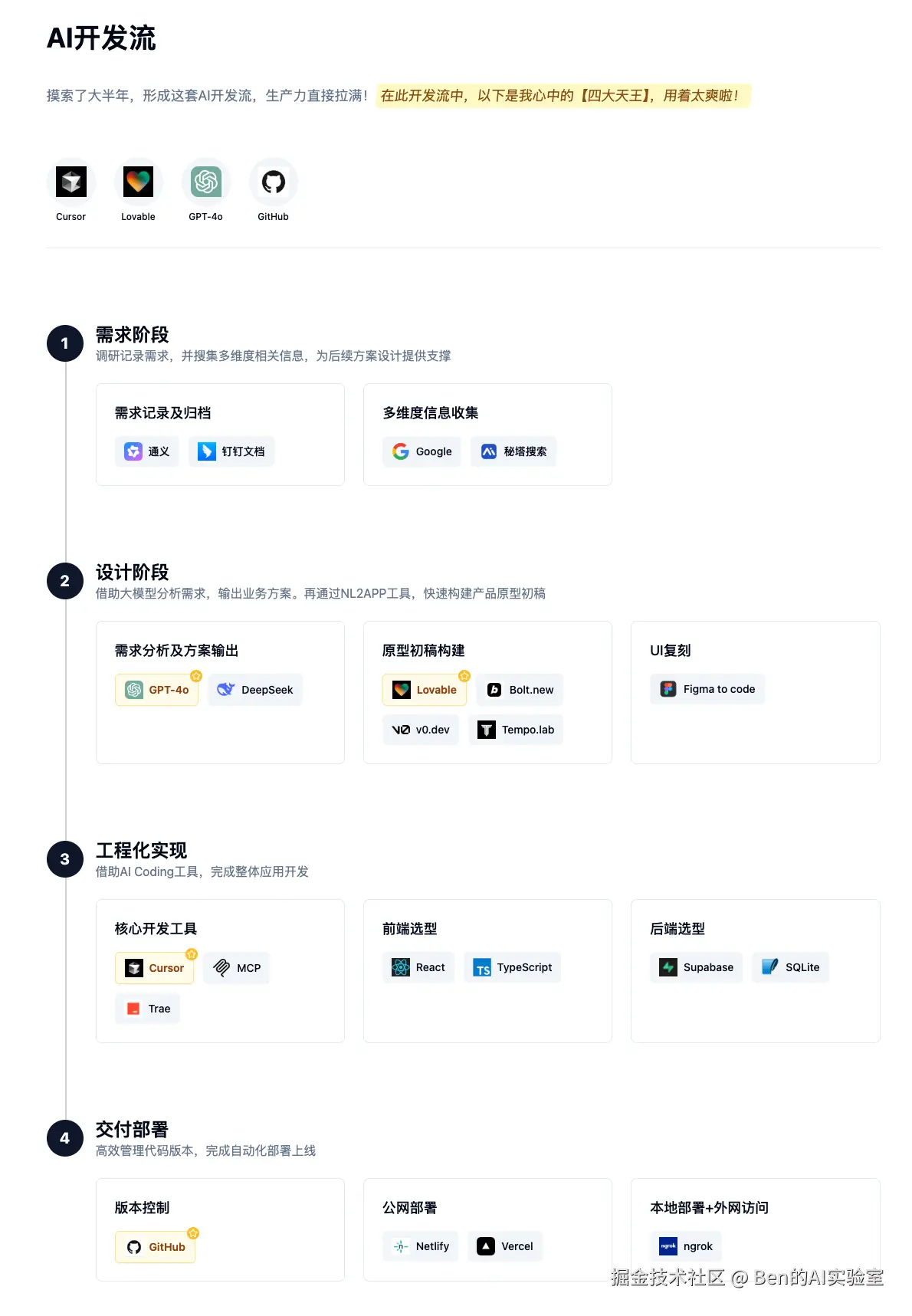 AI开发流

摸索了大半年，形成这套AI开发流，生产力直接拉满！在此开发流中，以下是我心中的【四大天王】，用着太爽啦！

Cursor
Lovable
GPT-4o
GitHub

1
需求阶段
调研记录需求，并搜集多维度相关信息，为后续方案设计提供支撑

需求记录及归档
通义
钉钉文档

多维度信息收集
Google
秘塔搜索

2
设计阶段
借助大模型分析需求，输出业务方案。再通过NL2APP工具，快速构建产品原型初稿

需求分析及方案输出
GPT-4o
DeepSeek

原型初稿构建
Lovable
Bolt.new
v0.dev
Tempo.lab

UI复刻
Figma to code

3
工程化实现
借助AI Coding工具，完成整体应用开发

核心开发工具
Cursor
MCP
Trae

前端选型
React
TypeScript

后端选型
Supabase
SQLite

4
交付部署
高效管理代码版本，完成自动化部署上线

版本控制
GitHub

公网部署
Netlify
Vercel

本地部署+外网访问
ngrok

掘金技术社区 @ Ben的AI实验室