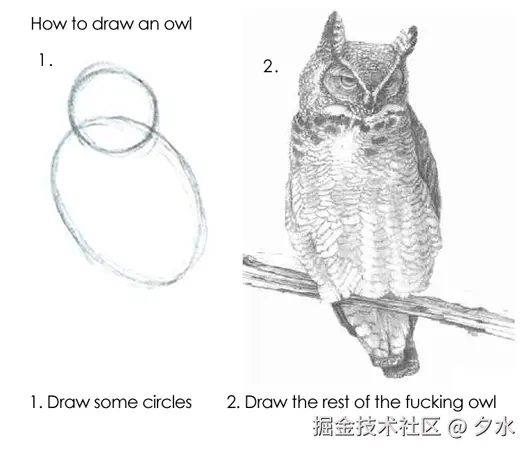 How to draw an owl

1.

2.

1. Draw some circles

2. Draw the rest of the fucking owl

掘金技术社区 @ 夕水