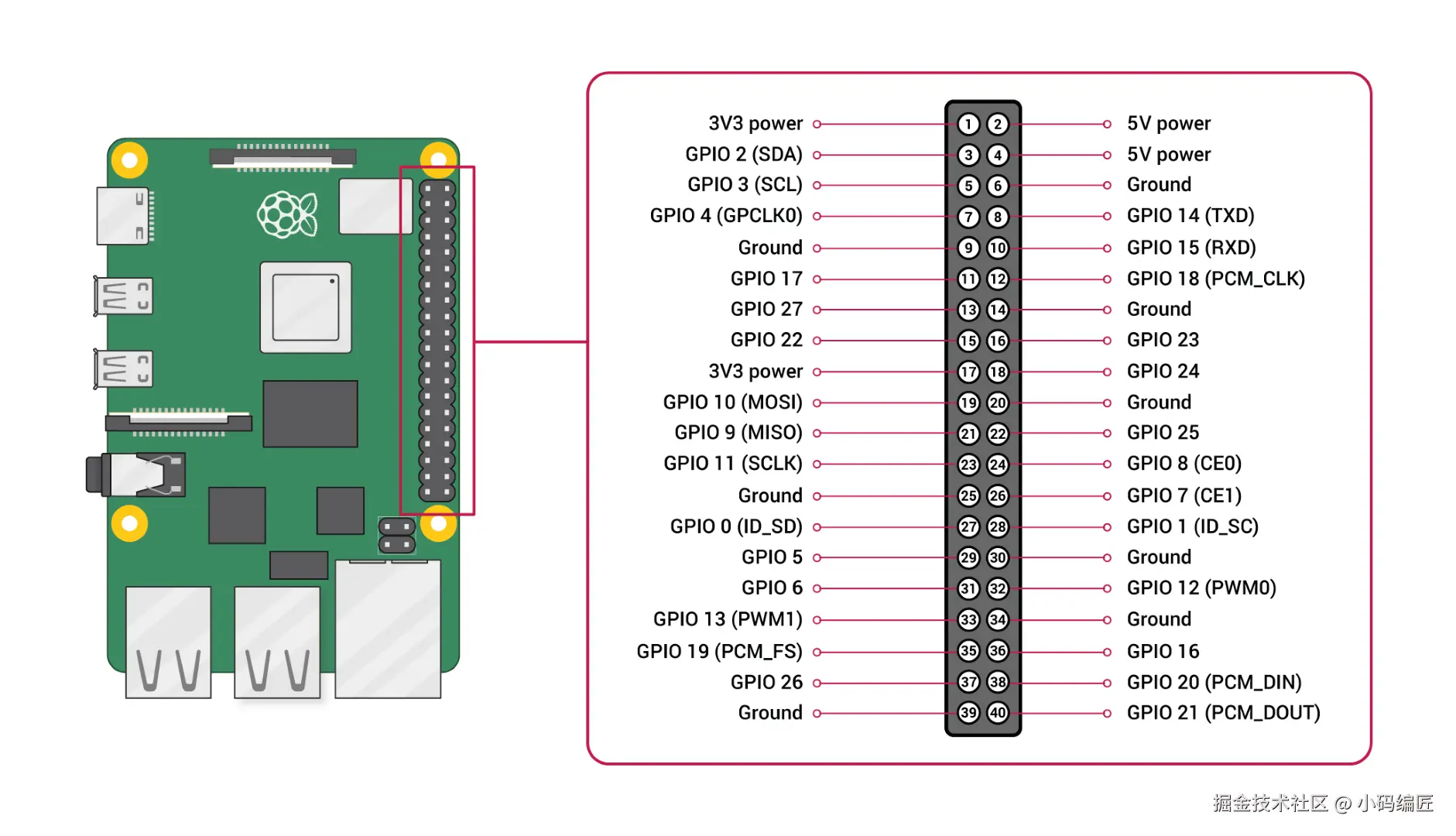 3V3 power 1 2 5V power
GPIO 2 (SDA) 3 4 5V power
GPIO 3 (SCL) 5 6 Ground
GPIO 4 (GPCLK0) 7 8 GPIO 14 (TXD)
Ground 9 10 GPIO 15 (RXD)
GPIO 17 11 12 GPIO 18 (PCM_CLK)
GPIO 27 13 14 Ground
GPIO 22 15 16 GPIO 23
3V3 power 17 18 GPIO 24
GPIO 10 (MOSI) 19 20 Ground
GPIO 9 (MISO) 21 22 GPIO 25
GPIO 11 (SCLK) 23 24 GPIO 8 (CE0)
Ground 25 26 GPIO 7 (CE1)
GPIO 0 (ID_SD) 27 28 GPIO 1 (ID_SC)
GPIO 5 29 30 Ground
GPIO 6 31 32 GPIO 12 (PWM0)
GPIO 13 (PWM1) 33 34 Ground
GPIO 19 (PCM_FS) 35 36 GPIO 16
GPIO 26 37 38 GPIO 20 (PCM_DIN)
Ground 39 40 GPIO 21 (PCM_DOUT)

掘金技术社区 @ 小码编匠