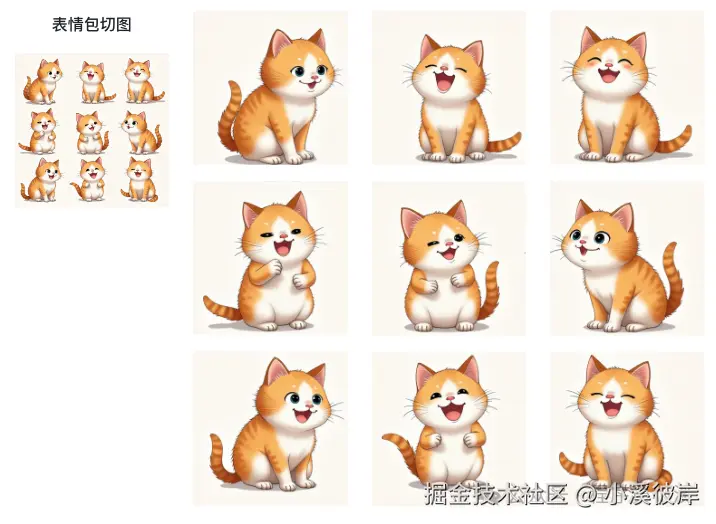 表情包切图

掘金技术社区 @小溪彼岸