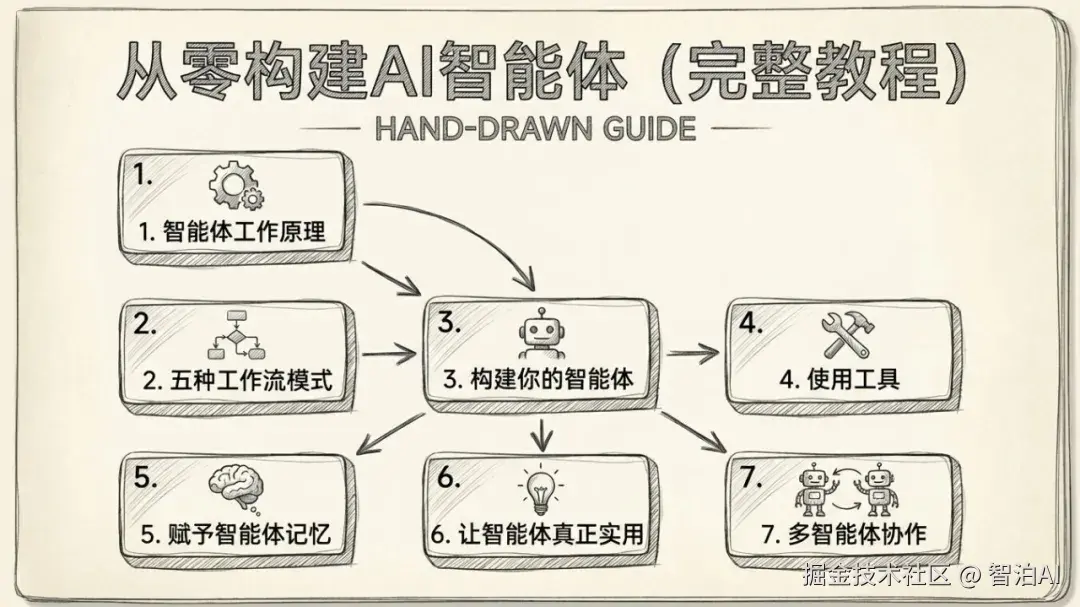 从零构建AI智能体（完整教程）

HAND-DRAWN GUIDE

1.
1. 智能体工作原理

2.
2. 五种工作流模式

3.
3. 构建你的智能体

4.
4. 使用工具

5.
5. 赋予智能体记忆

6.
6. 让智能体真正实用

7.
7. 多智能体协作

掘金技术社区 @ 智泊AI