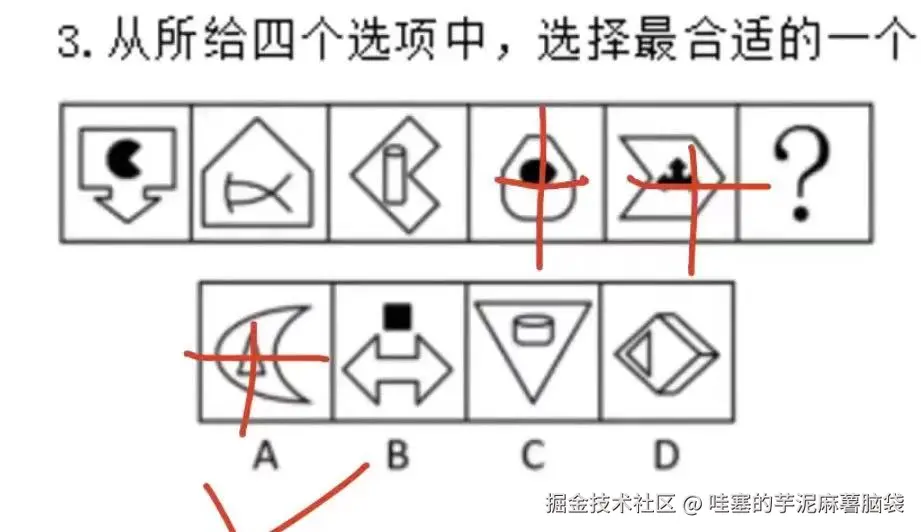 3. 从所给四个选项中，选择最合适的一个

?

A B C D

掘金技术社区 @ 哇塞的芋泥麻薯脑袋