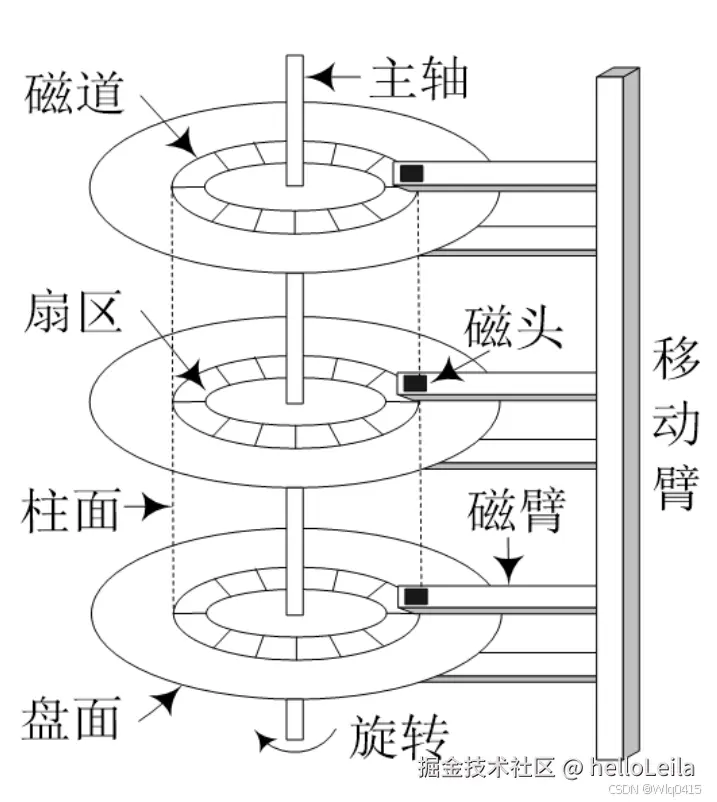 磁道
主轴
扇区
磁头
移动臂
柱面
磁臂
盘面
旋转
掘金技术社区 @ helloLeila
CSDN @Wlq0415