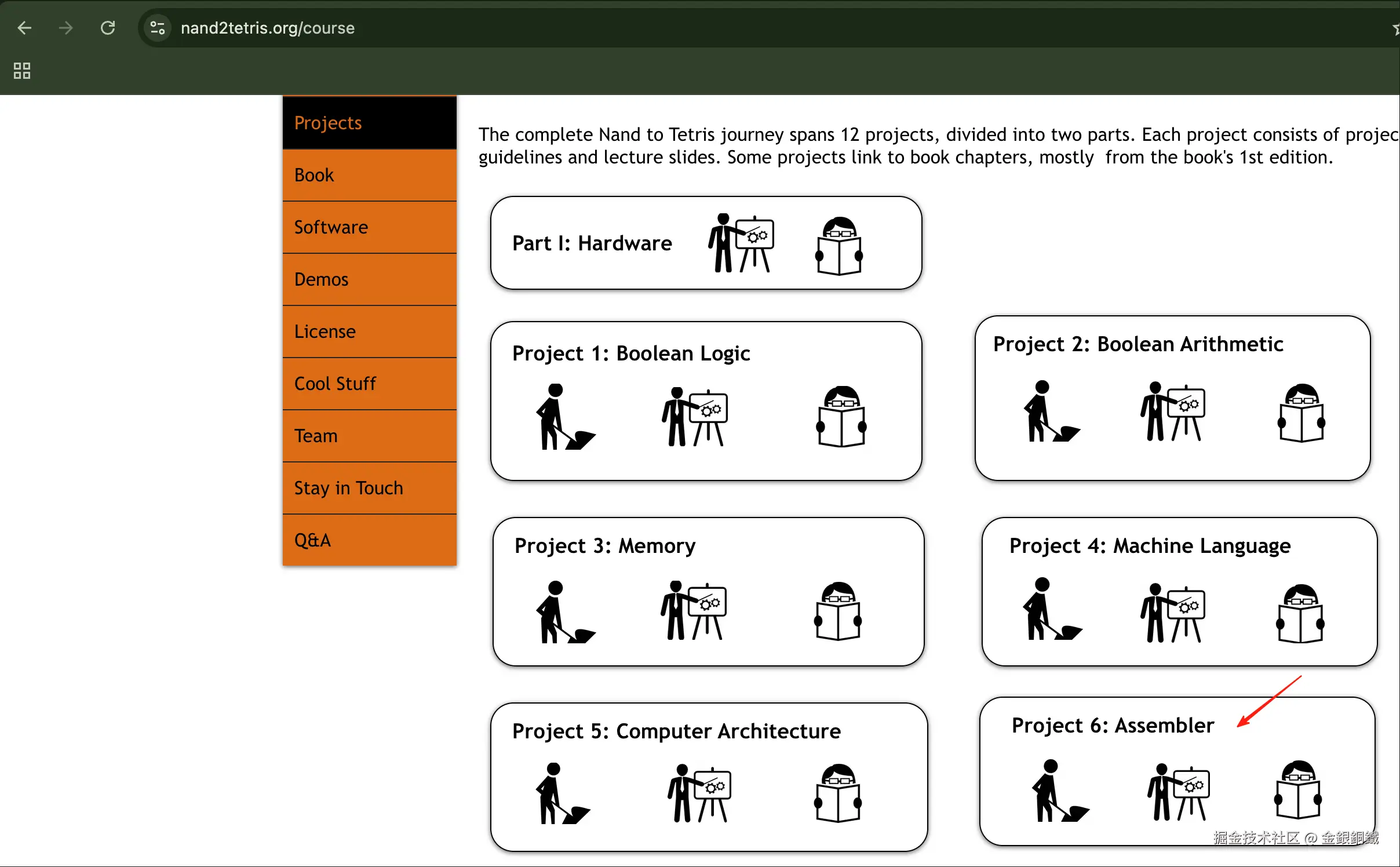 nand2tetris.org/course

Projects

Book

Software

Demos

License

Cool Stuff

Team

Stay in Touch

Q&A

The complete Nand to Tetris journey spans 12 projects, divided into two parts. Each project consists of projec guidelines and lecture slides. Some projects link to book chapters, mostly from the book's 1st edition.

Part I: Hardware

Project 1: Boolean Logic

Project 2: Boolean Arithmetic

Project 3: Memory

Project 4: Machine Language

Project 5: Computer Architecture

Project 6: Assembler

掘金技术社区 @ 金銀銅鐵