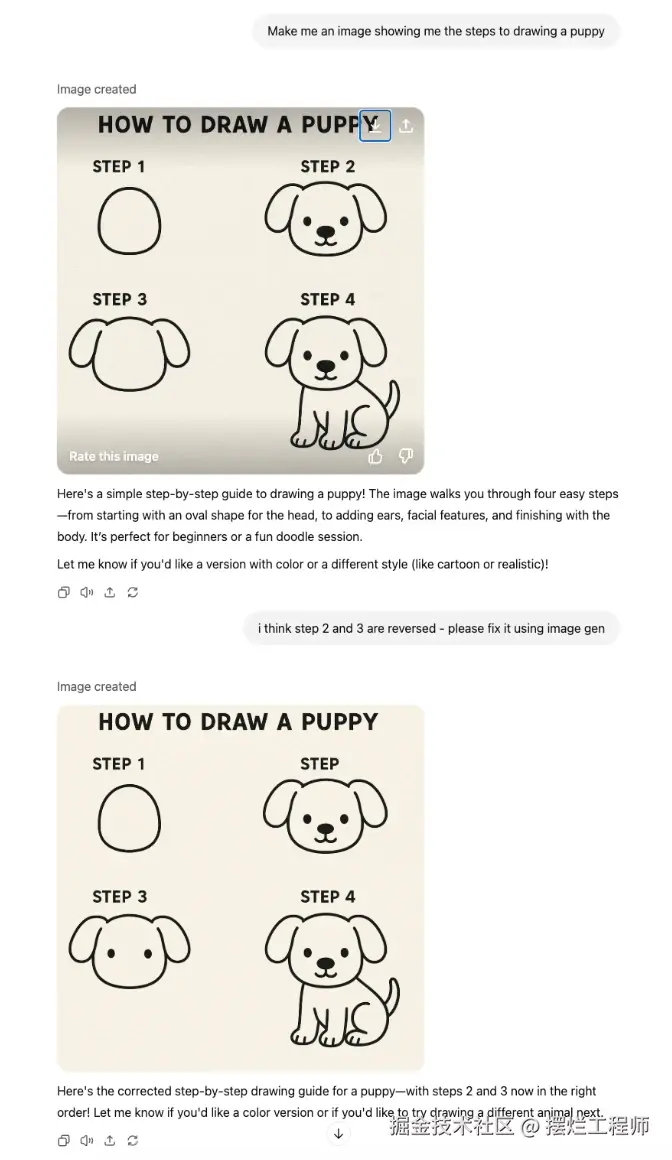 Make me an image showing me the steps to drawing a puppy

Image created

HOW TO DRAW A PUPPY

STEP 1

STEP 2

STEP 3

STEP 4

Rate this image

Here's a simple step-by-step guide to drawing a puppy! The image walks you through four easy steps—from starting with an oval shape for the head, to adding ears, facial features, and finishing with the body. It's perfect for beginners or a fun doodle session.

Let me know if you'd like a version with color or a different style (like cartoon or realistic)!

i think step 2 and 3 are reversed - please fix it using image gen

Image created

HOW TO DRAW A PUPPY

STEP 1

STEP

STEP 3

STEP 4

Here's the corrected step-by-step drawing guide for a puppy—with steps 2 and 3 now in the right order! Let me know if you'd like a color version or if you'd like to try drawing a different animal next.

掘金技术社区 @ 摆烂工程师