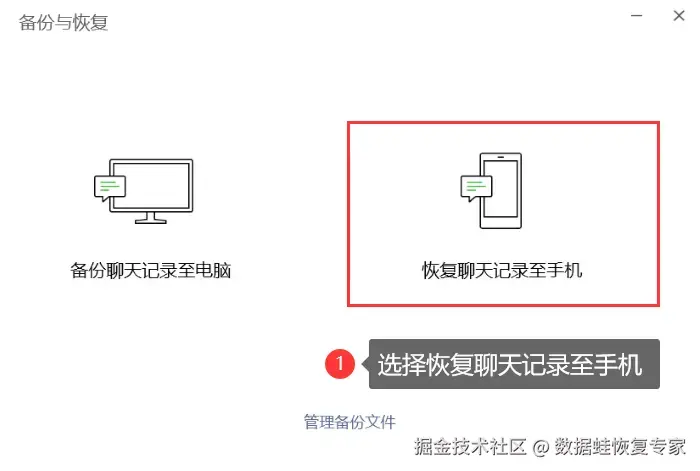 备份与恢复

备份聊天记录至电脑

恢复聊天记录至手机

1 选择恢复聊天记录至手机

管理备份文件

掘金技术社区 @ 数据蛙恢复专家