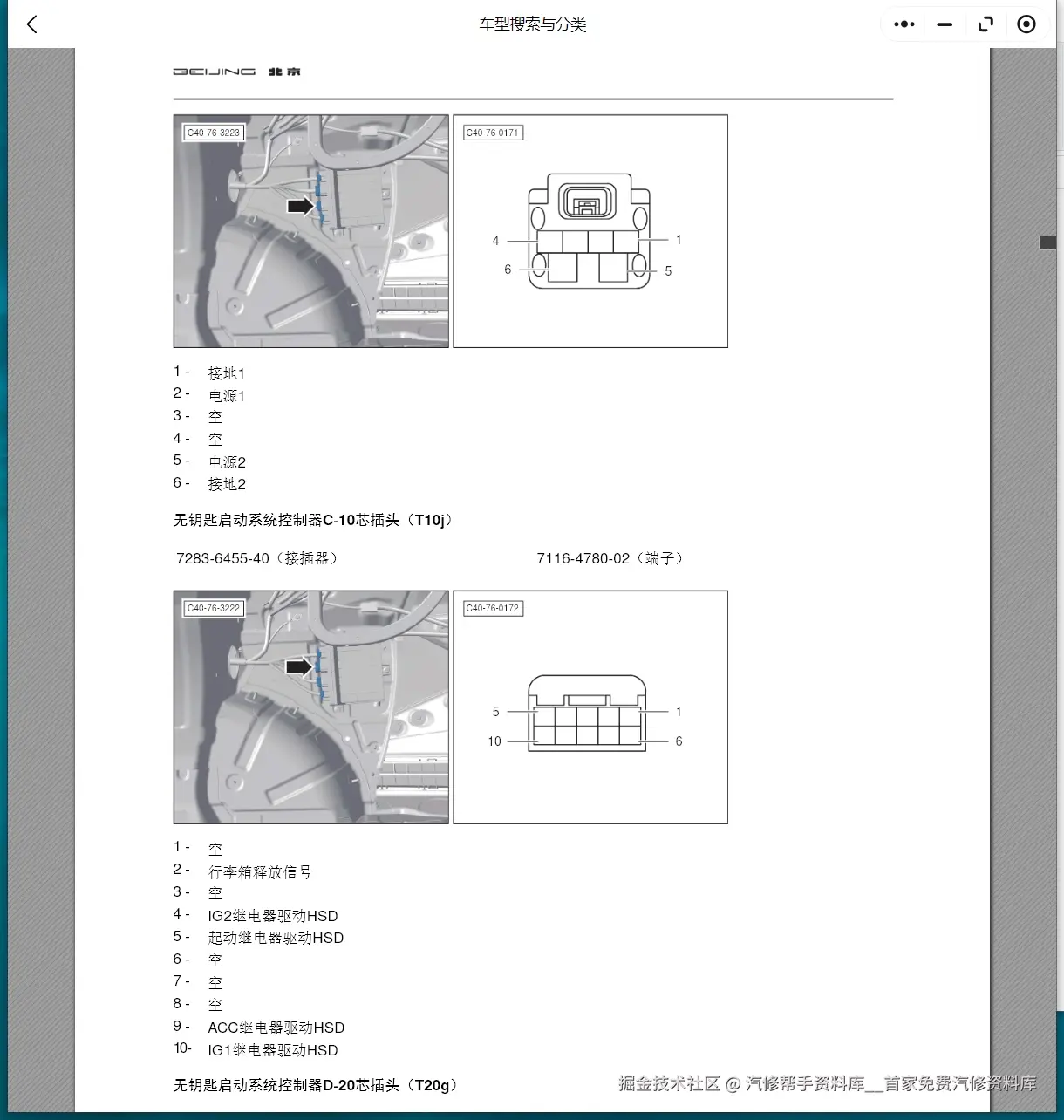 车型搜索与分类

BEIJING 北京

C40-76-3223

C40-76-0171

4 1 6 5

1 - 接地1
2 - 电源1
3 - 空
4 - 空
5 - 电源2
6 - 接地2

无钥匙启动系统控制器C-10芯插头（T10j）

7283-6455-40（接插器） 7116-4780-02（端子）

C40-76-3222

C40-76-0172

5 1 10 6

1 - 空
2 - 行李箱释放信号
3 - 空
4 - IG2继电器驱动HSD
5 - 起动继电器驱动HSD
6 - 空
7 - 空
8 - 空
9 - ACC继电器驱动HSD
10- IG1继电器驱动HSD

无钥匙启动系统控制器D-20芯插头（T20g）

掘金技术社区 @ 汽修帮手资料库__首家免费汽修资料库