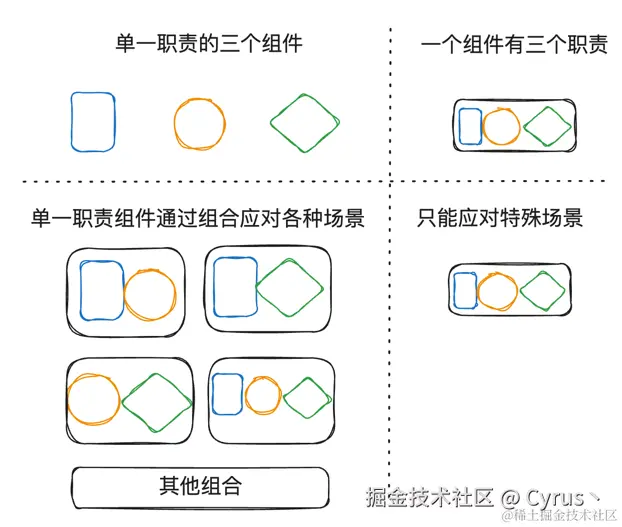 单一职责的三个组件

一个组件有三个职责

单一职责组件通过组合应对各种场景

只能应对特殊场景

其他组合

掘金技术社区 @ Cyrus丶

@稀土掘金技术社区