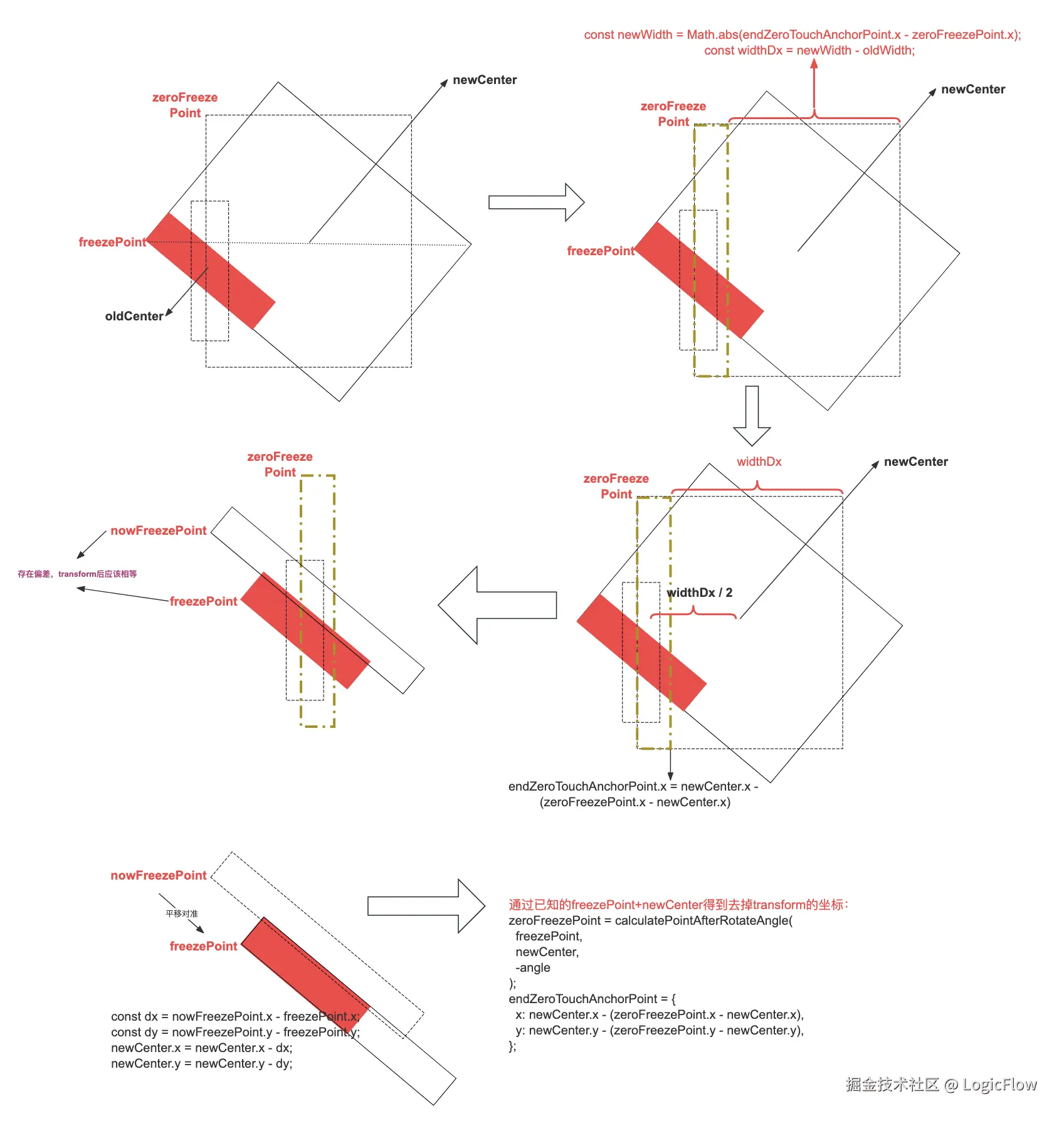 const newWidth = Math.abs(endZeroTouchAnchorPoint.x - zeroFreezePoint.x);
const widthDx = newWidth - oldWidth;

zeroFreeze Point

newCenter

freezePoint

oldCenter

zeroFreeze Point

newCenter

freezePoint

zeroFreeze Point

nowFreezePoint

存在偏差，transform后应该相等

freezePoint

widthDx

zeroFreeze Point

newCenter

widthDx / 2

endZeroTouchAnchorPoint.x = newCenter.x - (zeroFreezePoint.x - newCenter.x)

nowFreezePoint

平移对准

freezePoint

const dx = nowFreezePoint.x - freezePoint.x;
const dy = nowFreezePoint.y - freezePoint.y;
newCenter.x = newCenter.x - dx;
newCenter.y = newCenter.y - dy;

通过已知的freezePoint+newCenter得到去掉transform的坐标：
zeroFreezePoint = calculatePointAfterRotateAngle(
freezePoint,
newCenter,
-angle
);
endZeroTouchAnchorPoint = {
x: newCenter.x - (zeroFreezePoint.x - newCenter.x),
y: newCenter.y - (zeroFreezePoint.y - newCenter.y),
};

掘金技术社区 @ LogicFlow