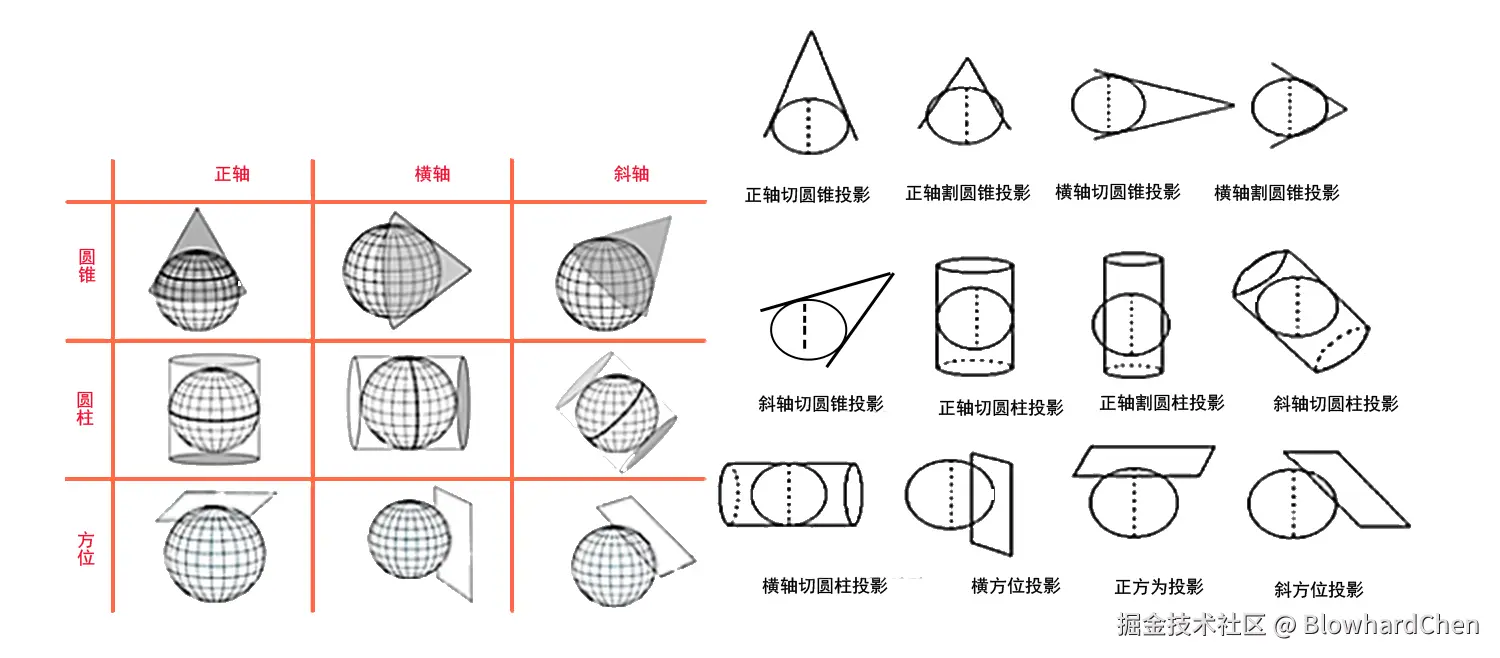 | | 正轴 | 横轴 | 斜轴 |
|---|---|---|---|
| 圆锥 | | | |
| 圆柱 | | | |
| 方位 | | | |

正轴切圆锥投影 正轴割圆锥投影 横轴切圆锥投影 横轴割圆锥投影

斜轴切圆锥投影 正轴切圆柱投影 正轴割圆柱投影 斜轴切圆柱投影

横轴切圆柱投影 横方位投影 正方为投影 斜方位投影

掘金技术社区 @ BlowhardChen