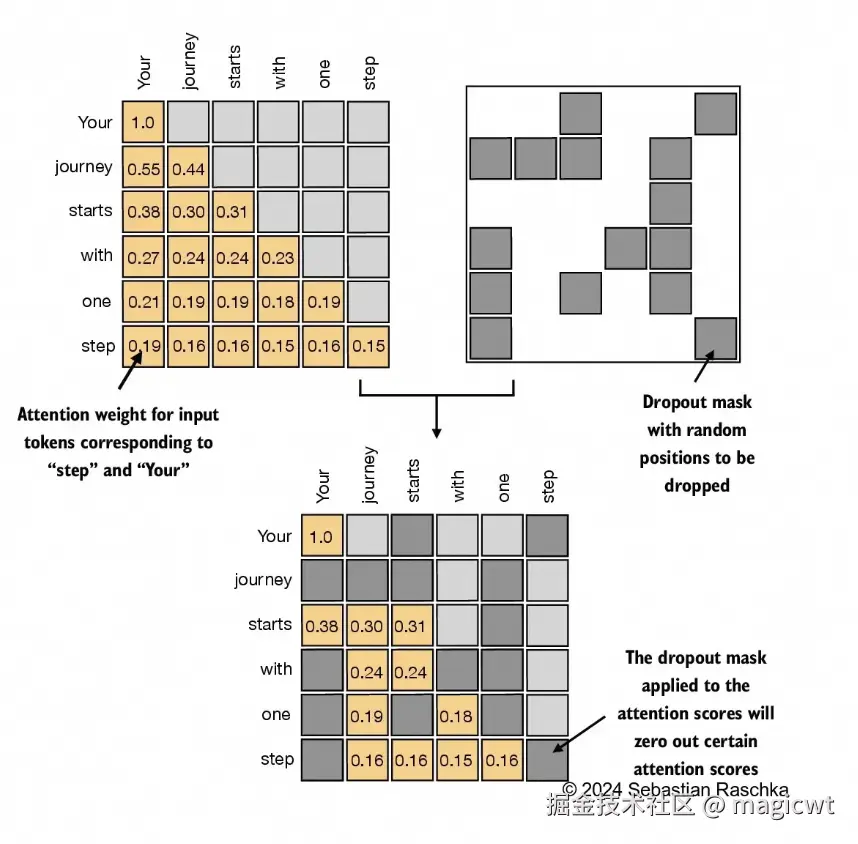 | | Your | journey | starts | with | one | step |
|---|---|---|---|---|---|---|
| Your | 1.0 | | | | | |
| journey | 0.55 | 0.44 | | | | |
| starts | 0.38 | 0.30 | 0.31 | | | |
| with | 0.27 | 0.24 | 0.24 | 0.23 | | |
| one | 0.21 | 0.19 | 0.19 | 0.18 | 0.19 | |
| step | 0.19 | 0.16 | 0.16 | 0.15 | 0.16 | 0.15 |

Attention weight for input tokens corresponding to “step” and “Your”

Dropout mask with random positions to be dropped

| | Your | journey | starts | with | one | step |
|---|---|---|---|---|---|---|
| Your | 1.0 | | | | | |
| journey | | | | | | |
| starts | 0.38 | 0.30 | 0.31 | | | |
| with | | 0.24 | 0.24 | | | |
| one | | 0.19 | | 0.18 | | |
| step | | 0.16 | 0.16 | 0.15 | 0.16 | |

The dropout mask applied to the attention scores will zero out certain attention scores

© 2024 Sebastian Raschka

掘金技术社区 @ magicwt