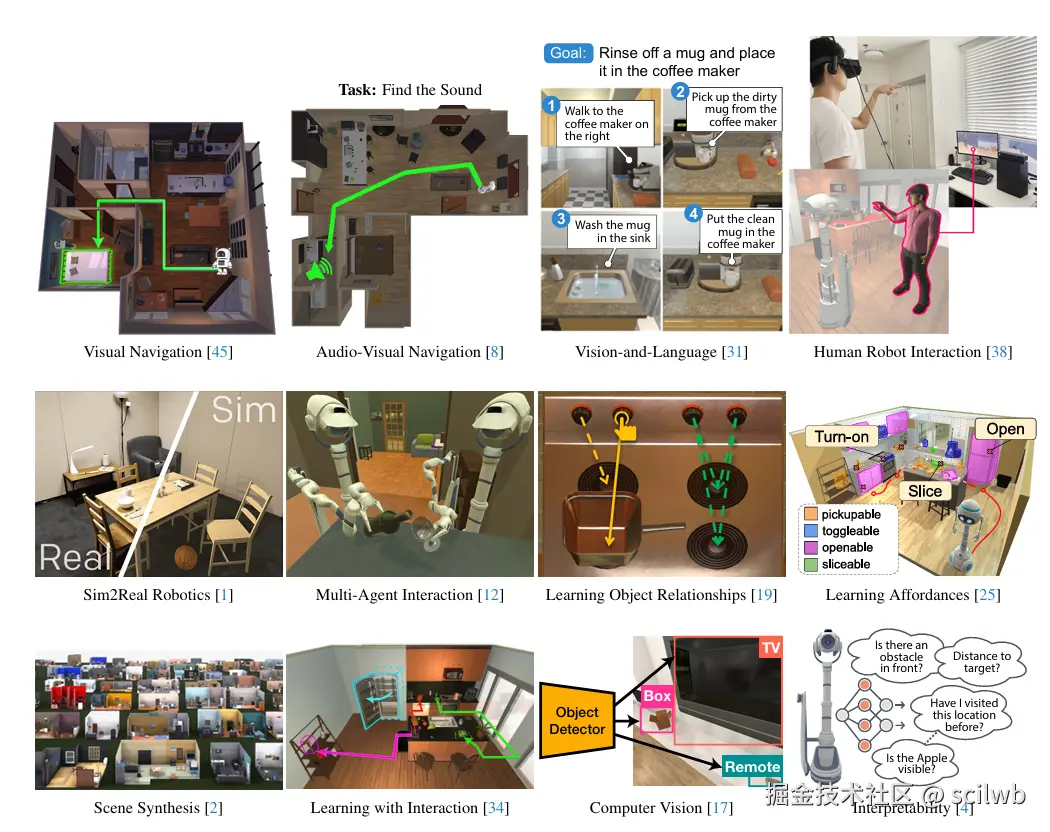 Visual Navigation [45]

Task: Find the Sound

Audio-Visual Navigation [8]

Goal: Rinse off a mug and place it in the coffee maker

1 Walk to the coffee maker on the right

2 Pick up the dirty mug from the coffee maker

3 Wash the mug in the sink

4 Put the clean mug in the coffee maker

Vision-and-Language [31]

Human Robot Interaction [38]

Sim

Real

Sim2Real Robotics [1]

Multi-Agent Interaction [12]

Learning Object Relationships [19]

Turn-on

Open

Slice

pickupable
toggleable
openable
sliceable

Learning Affordances [25]

Scene Synthesis [2]

Learning with Interaction [34]

Object Detector

TV

Box

Remote

Computer Vision [17]

Is there an obstacle in front?

Distance to target?

Have I visited this location before?

Is the Apple visible?

Interpretability [4]

掘金技术社区 @ scilwb