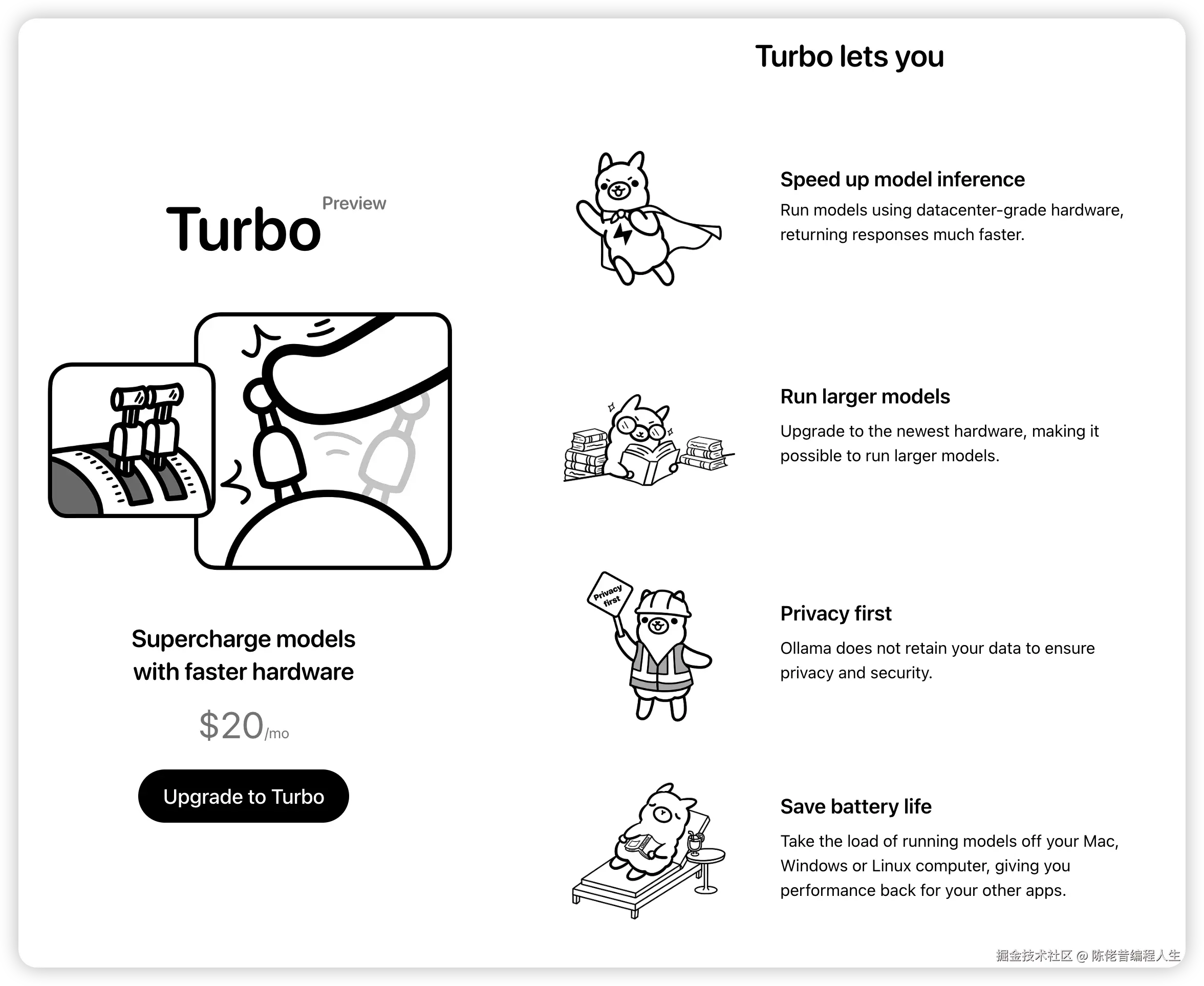 Turbo Preview

Supercharge models with faster hardware

$20/mo

Upgrade to Turbo

Turbo lets you

Speed up model inference

Run models using datacenter-grade hardware, returning responses much faster.

Run larger models

Upgrade to the newest hardware, making it possible to run larger models.

Privacy first

Privacy first

Ollama does not retain your data to ensure privacy and security.

Save battery life

Take the load of running models off your Mac, Windows or Linux computer, giving you performance back for your other apps.

掘金技术社区 @ 陈佬昔编程人生