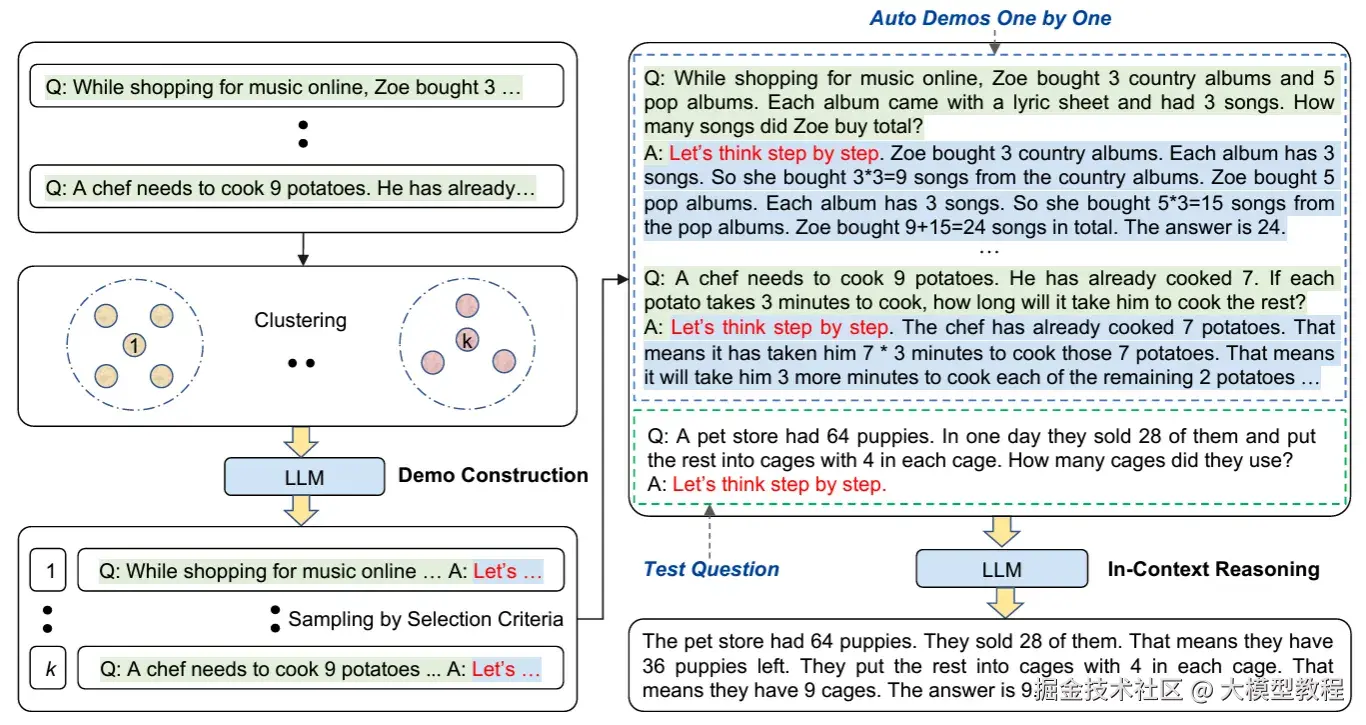 Q: While shopping for music online, Zoe bought 3 …

Q: A chef needs to cook 9 potatoes. He has already…

1

Clustering

k

LLM

Demo Construction

1 Q: While shopping for music online … A: Let's …

Sampling by Selection Criteria

k Q: A chef needs to cook 9 potatoes ... A: Let's …

Auto Demos One by One

Q: While shopping for music online, Zoe bought 3 country albums and 5 pop albums. Each album came with a lyric sheet and had 3 songs. How many songs did Zoe buy total?
A: Let's think step by step. Zoe bought 3 country albums. Each album has 3 songs. So she bought 3*3=9 songs from the country albums. Zoe bought 5 pop albums. Each album has 3 songs. So she bought 5*3=15 songs from the pop albums. Zoe bought 9+15=24 songs in total. The answer is 24.

…

Q: A chef needs to cook 9 potatoes. He has already cooked 7. If each potato takes 3 minutes to cook, how long will it take him to cook the rest?
A: Let's think step by step. The chef has already cooked 7 potatoes. That means it has taken him 7 * 3 minutes to cook those 7 potatoes. That means it will take him 3 more minutes to cook each of the remaining 2 potatoes …

Q: A pet store had 64 puppies. In one day they sold 28 of them and put the rest into cages with 4 in each cage. How many cages did they use?
A: Let's think step by step.

Test Question

LLM

In-Context Reasoning

The pet store had 64 puppies. They sold 28 of them. That means they have 36 puppies left. They put the rest into cages with 4 in each cage. That means they have 9 cages. The answer is 9.

掘金技术社区 @ 大模型教程