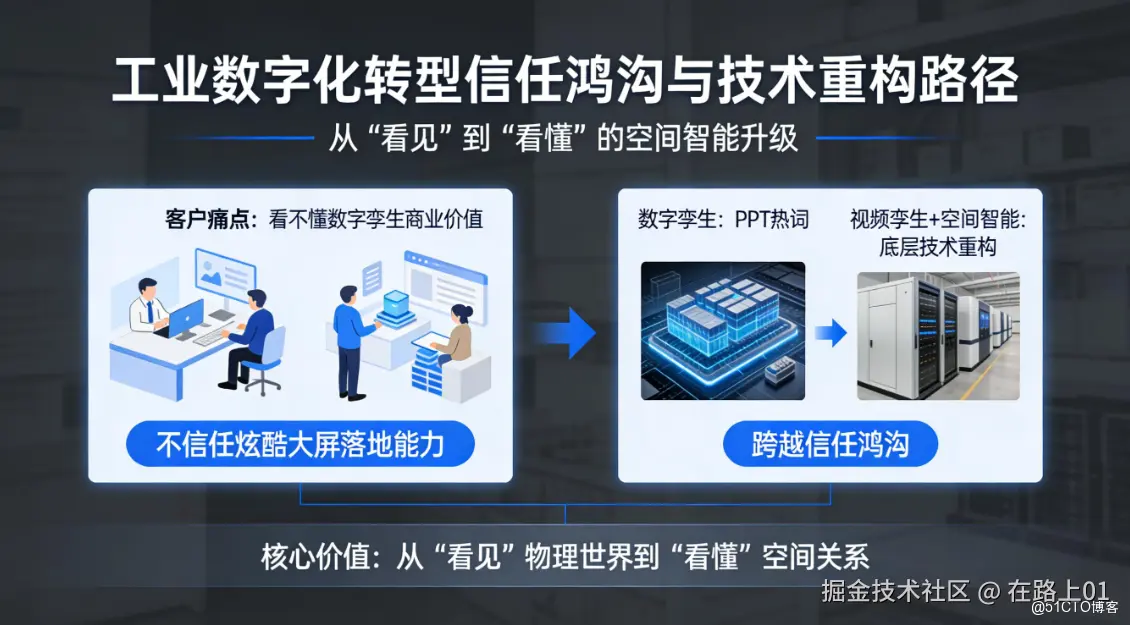 工业数字化转型信任鸿沟与技术重构路径

从“看见”到“看懂”的空间智能升级

客户痛点：看不懂数字孪生商业价值

不信任炫酷大屏落地能力

数字孪生：PPT热词

视频孪生+空间智能：底层技术重构

跨越信任鸿沟

核心价值：从“看见”物理世界到“看懂”空间关系

掘金技术社区 @ 在路上01

@51CTO博客