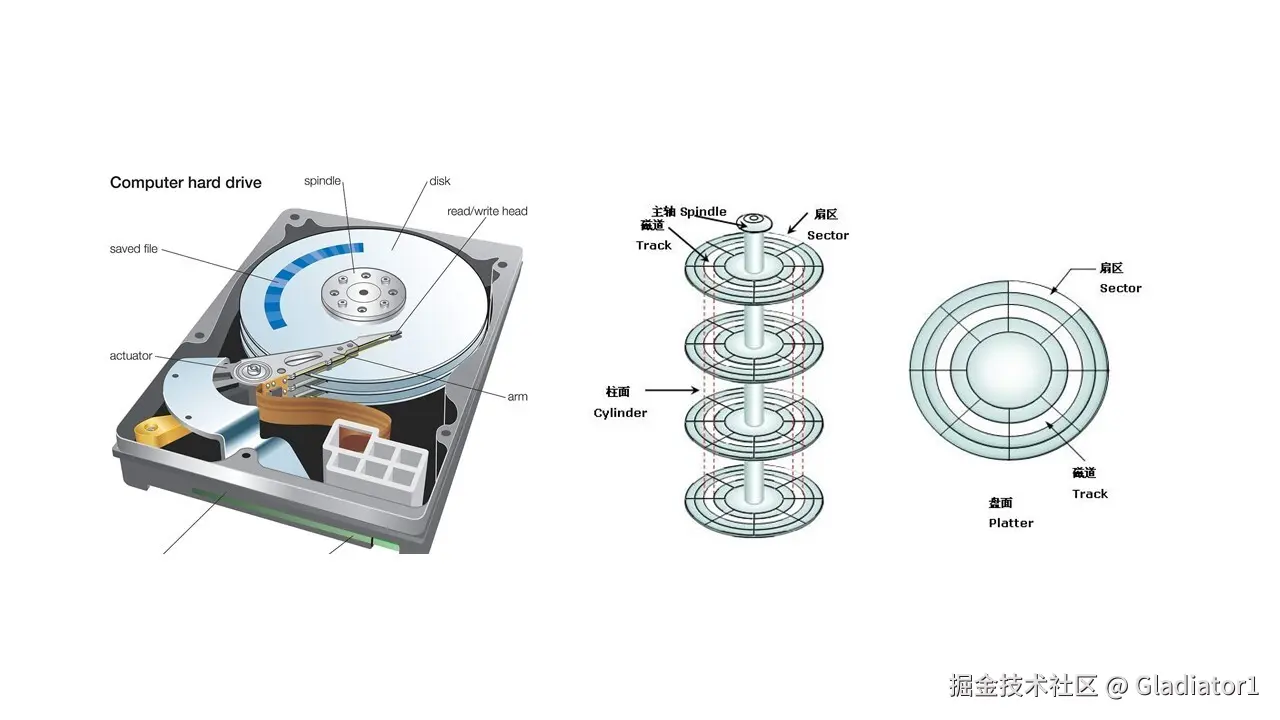 Computer hard drive

spindle

disk

read/write head

saved file

actuator

arm

主轴 Spindle

磁道

Track

扇区

Sector

柱面

Cylinder

扇区

Sector

磁道

Track

盘面

Platter

掘金技术社区 @ Gladiator1