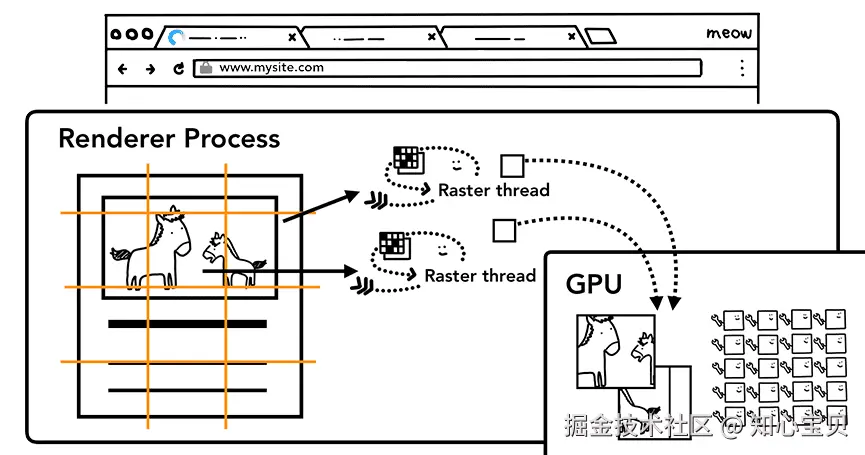 meow

www.mysite.com

Renderer Process

Raster thread

Raster thread

GPU

掘金技术社区 @ 知心宝贝