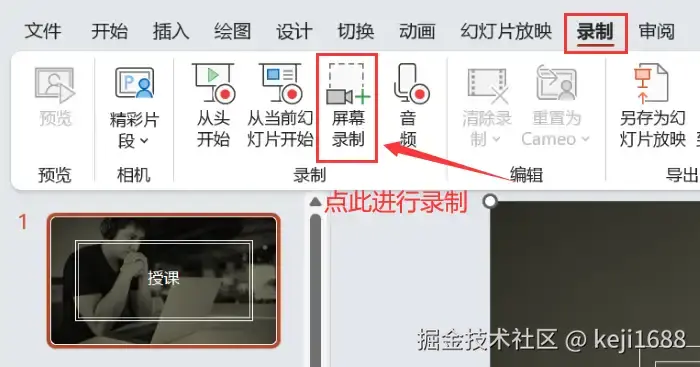 文件 开始 插入 绘图 设计 切换 动画 幻灯片放映 录制 审阅

预览

预览

精彩片段

相机

从头开始

从当前幻灯片开始

屏幕录制

音频

录制

清除录制

重置为 Cameo

编辑

另存为幻灯片放映

导出

点此进行录制

1

授课

掘金技术社区 @ keji1688