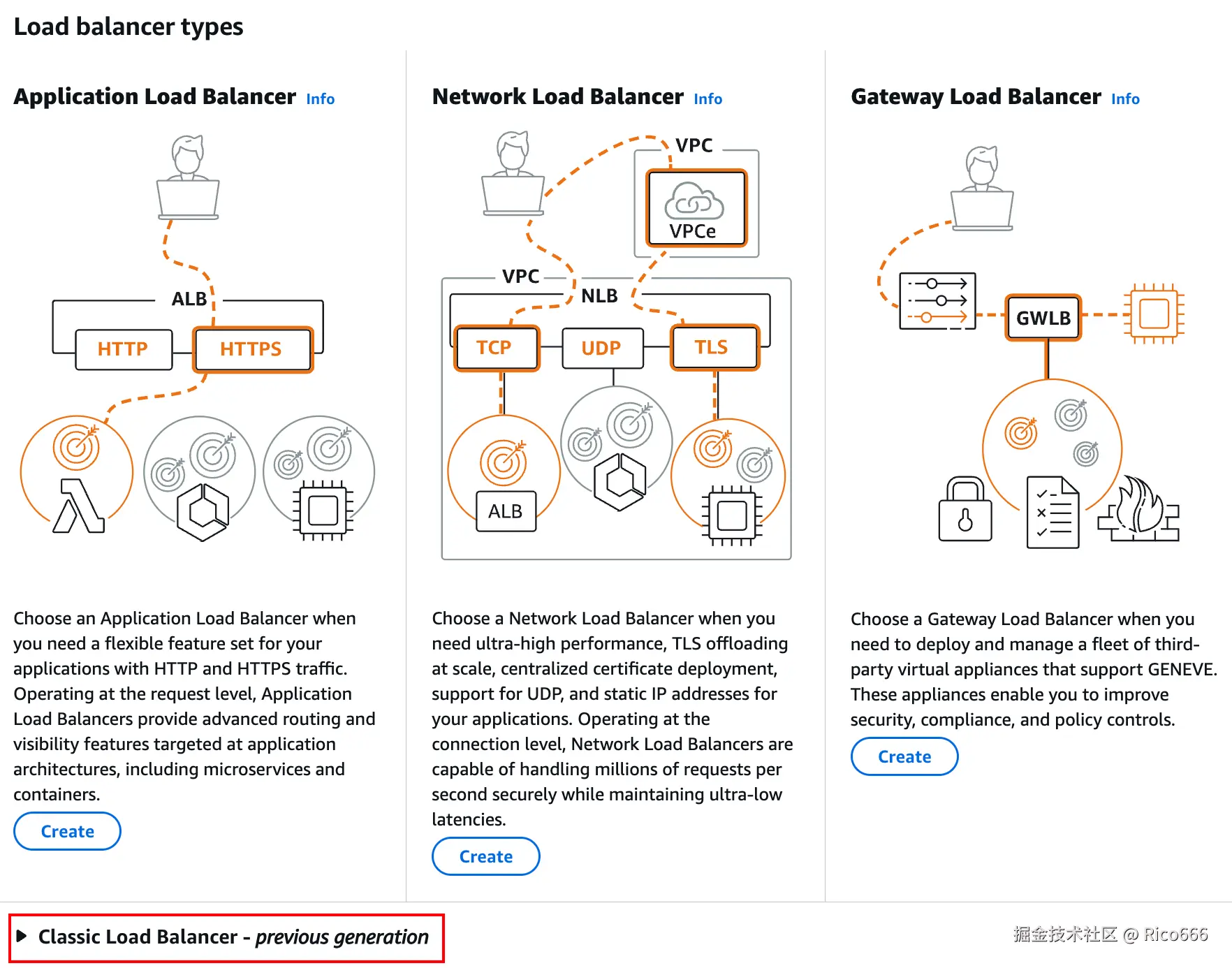 Load balancer types

Application Load Balancer Info

ALB

HTTP

HTTPS

Choose an Application Load Balancer when you need a flexible feature set for your applications with HTTP and HTTPS traffic. Operating at the request level, Application Load Balancers provide advanced routing and visibility features targeted at application architectures, including microservices and containers.

Create

Network Load Balancer Info

VPC

VPCe

VPC

NLB

TCP

UDP

TLS

ALB

Choose a Network Load Balancer when you need ultra-high performance, TLS offloading at scale, centralized certificate deployment, support for UDP, and static IP addresses for your applications. Operating at the connection level, Network Load Balancers are capable of handling millions of requests per second securely while maintaining ultra-low latencies.

Create

Gateway Load Balancer Info

GWLB

Choose a Gateway Load Balancer when you need to deploy and manage a fleet of third-party virtual appliances that support GENEVE. These appliances enable you to improve security, compliance, and policy controls.

Create

Classic Load Balancer - previous generation

掘金技术社区 @ Rico666