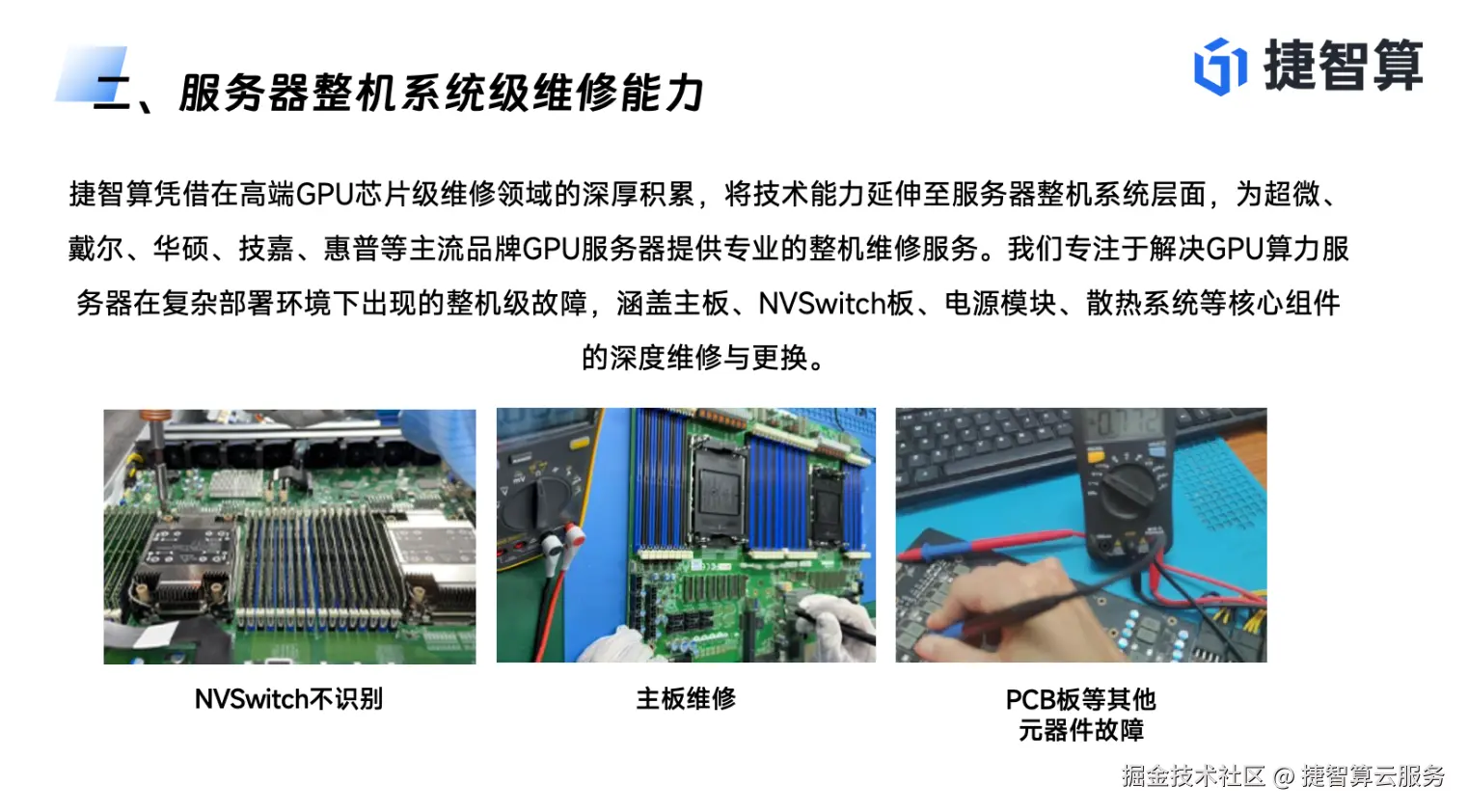 二、服务器整机系统级维修能力

捷智算

捷智算凭借在高端GPU芯片级维修领域的深厚积累，将技术能力延伸至服务器整机系统层面，为超微、戴尔、华硕、技嘉、惠普等主流品牌GPU服务器提供专业的整机维修服务。我们专注于解决GPU算力服务器在复杂部署环境下出现的整机级故障，涵盖主板、NVSwitch板、电源模块、散热系统等核心组件的深度维修与更换。

NVSwitch不识别

主板维修

PCB板等其他元器件故障

掘金技术社区 @ 捷智算云服务