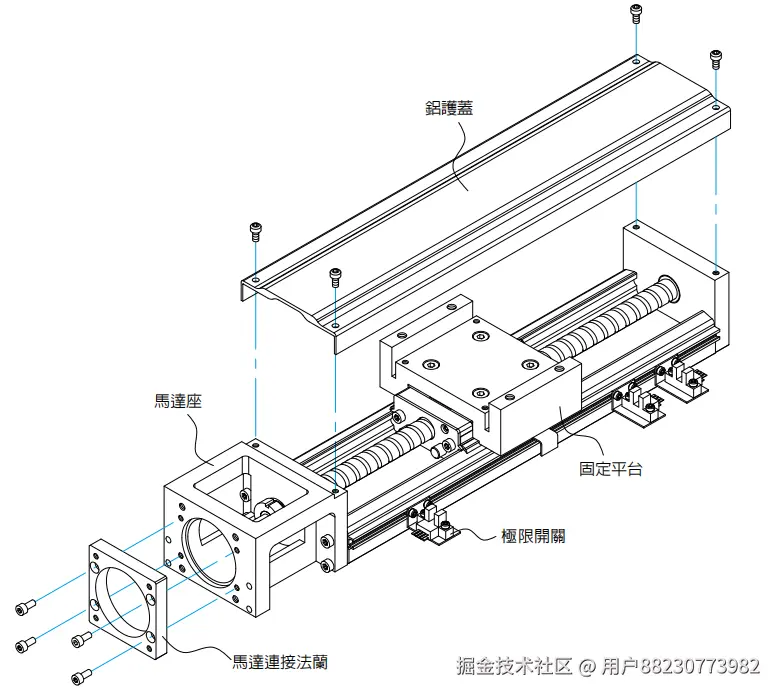 鋁護蓋

馬達座

固定平台

極限開關

馬達連接法蘭

掘金技术社区 @ 用户88230773982