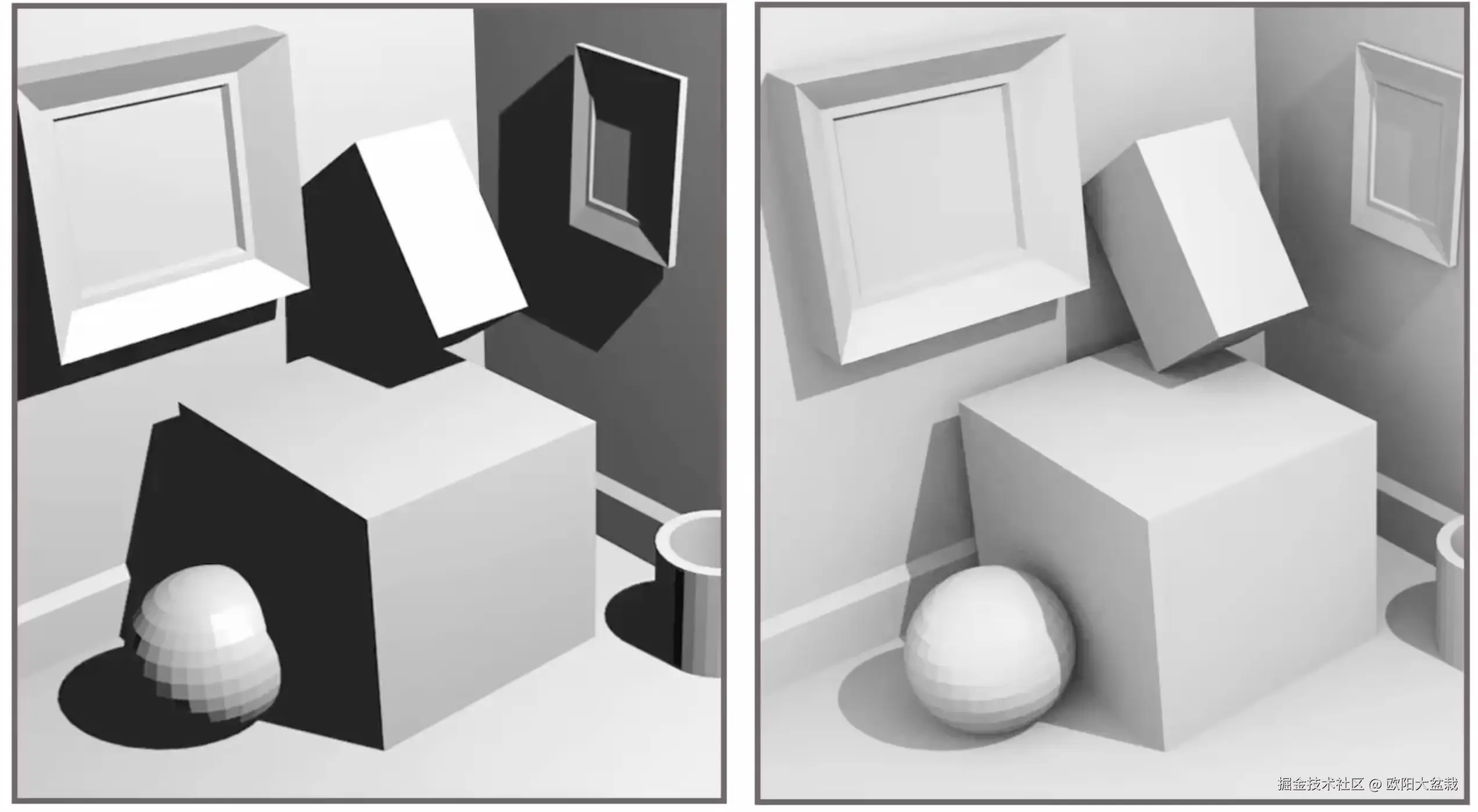 掘金技术社区 @ 欧阳大盆栽