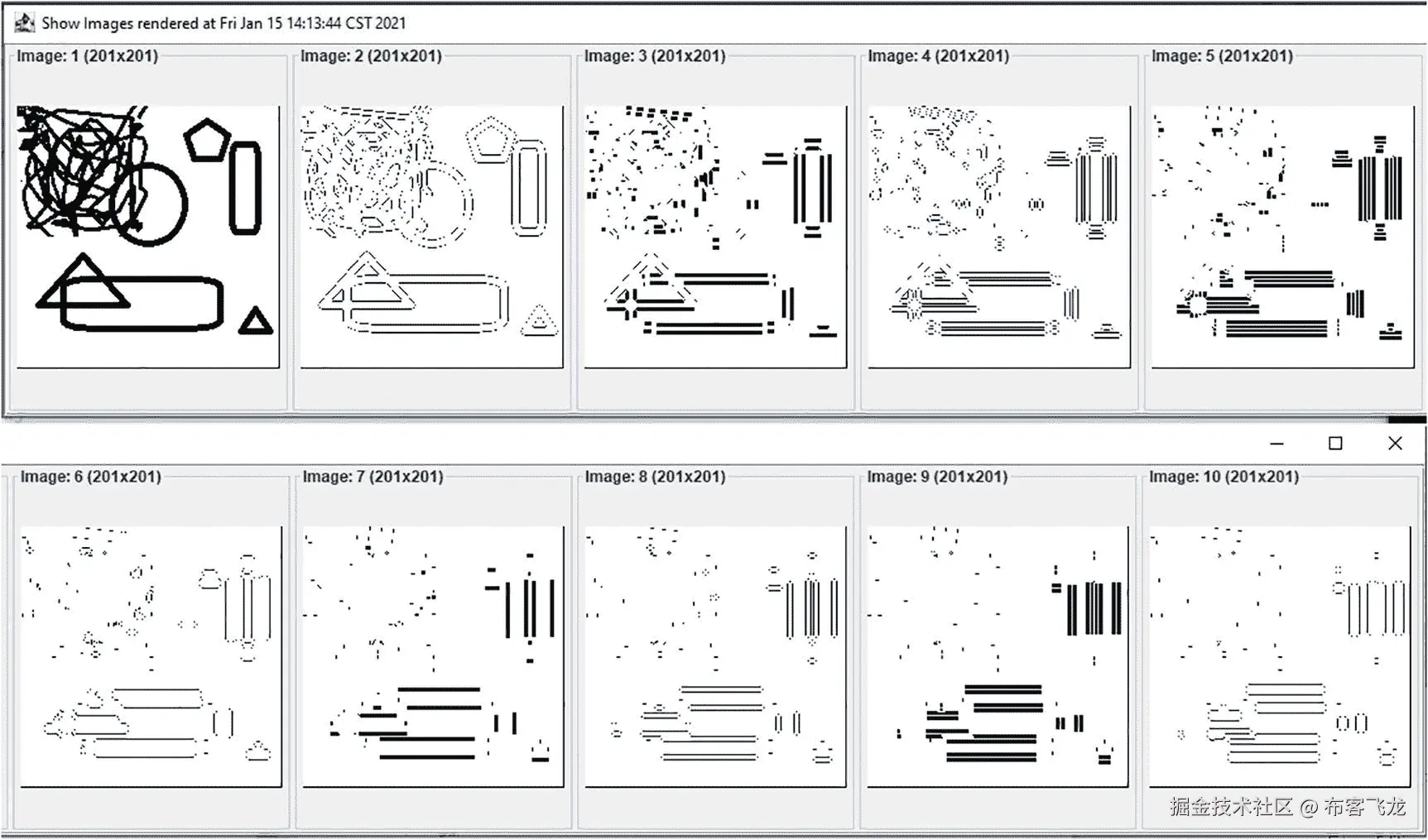 Show Images rendered at Fri Jan 15 14:13:44 CST 2021

Image: 1 (201x201)

Image: 2 (201x201)

Image: 3 (201x201)

Image: 4 (201x201)

Image: 5 (201x201)

Image: 6 (201x201)

Image: 7 (201x201)

Image: 8 (201x201)

Image: 9 (201x201)

Image: 10 (201x201)

掘金技术社区 @ 布客飞龙