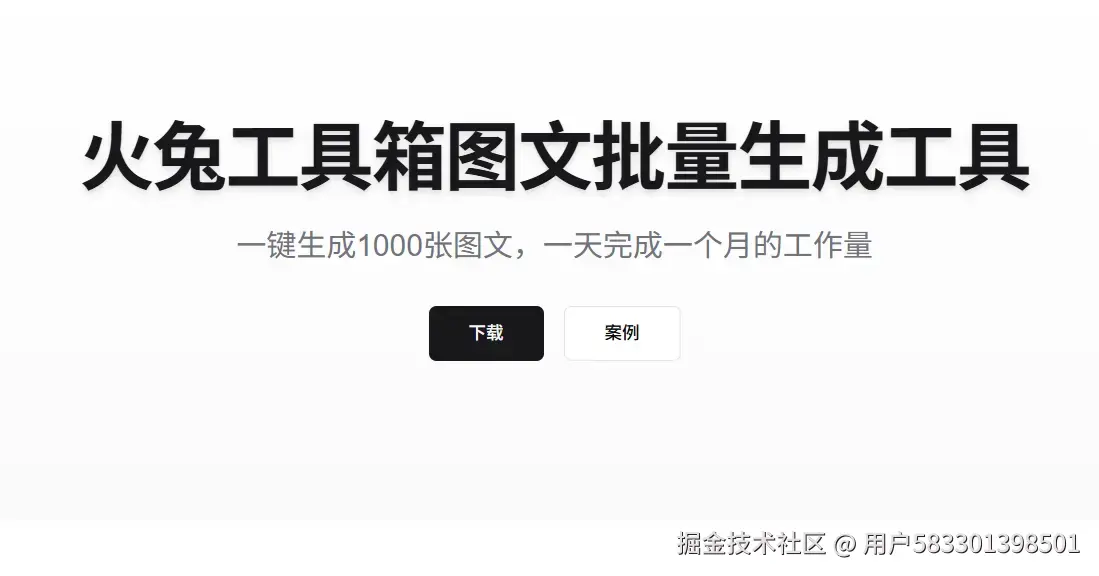 火兔工具箱图文批量生成工具

一键生成1000张图文，一天完成一个月的工作量

下载

案例

掘金技术社区 @ 用户583301398501