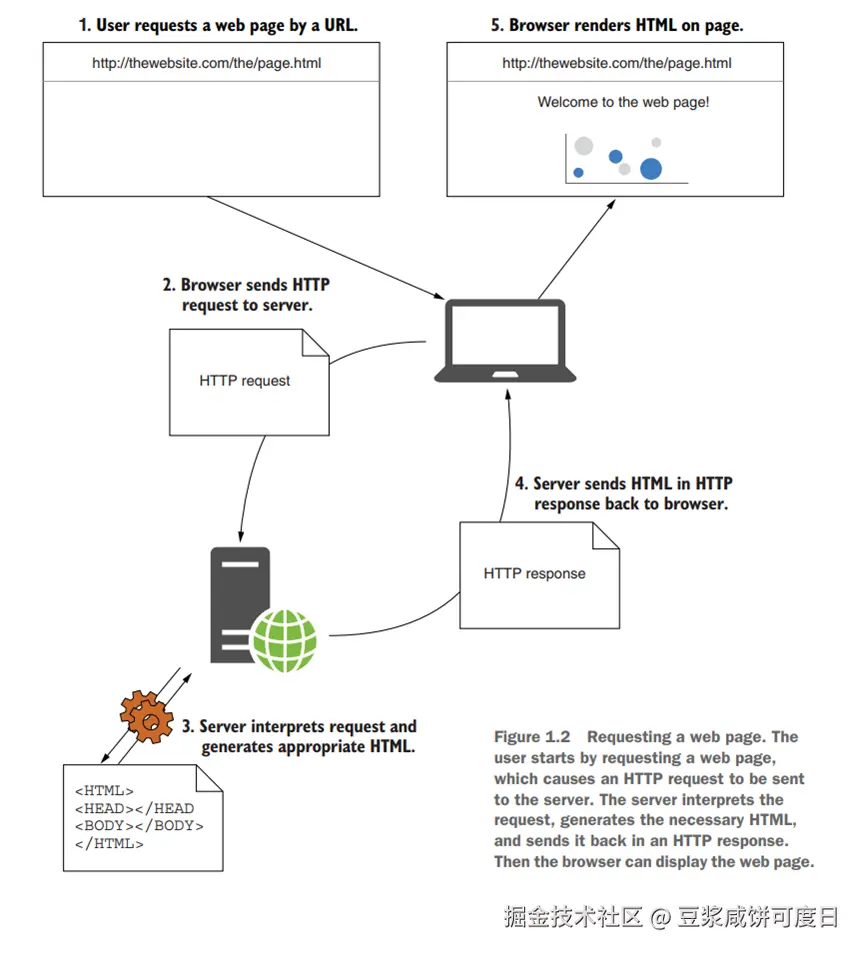 1. User requests a web page by a URL.

http://thewebsite.com/the/page.html

5. Browser renders HTML on page.

http://thewebsite.com/the/page.html

Welcome to the web page!

2. Browser sends HTTP request to server.

HTTP request

4. Server sends HTML in HTTP response back to browser.

HTTP response

3. Server interprets request and generates appropriate HTML.

<HTML>
<HEAD></HEAD
<BODY></BODY>
</HTML>

Figure 1.2 Requesting a web page. The user starts by requesting a web page, which causes an HTTP request to be sent to the server. The server interprets the request, generates the necessary HTML, and sends it back in an HTTP response. Then the browser can display the web page.

掘金技术社区 @ 豆浆咸饼可度日