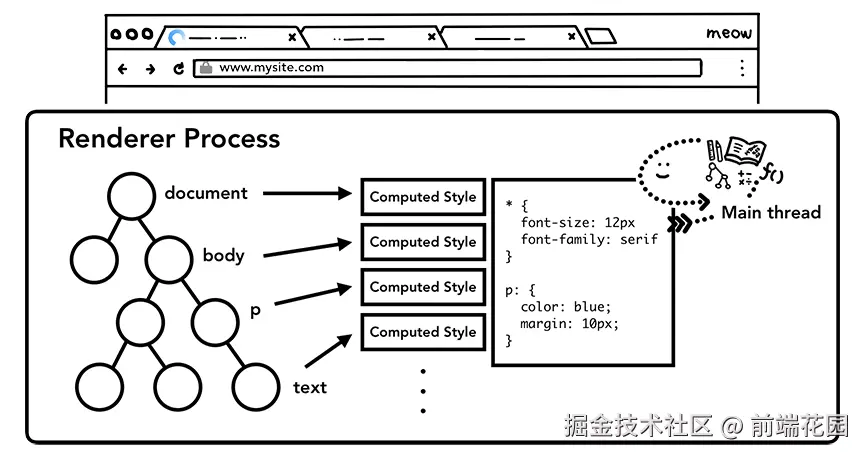 meow

www.mysite.com

Renderer Process

document

body

p

text

Computed Style

Computed Style

Computed Style

Computed Style

* {
  font-size: 12px
  font-family: serif
}

p: {
  color: blue;
  margin: 10px;
}

f()

Main thread

掘金技术社区 @ 前端花园