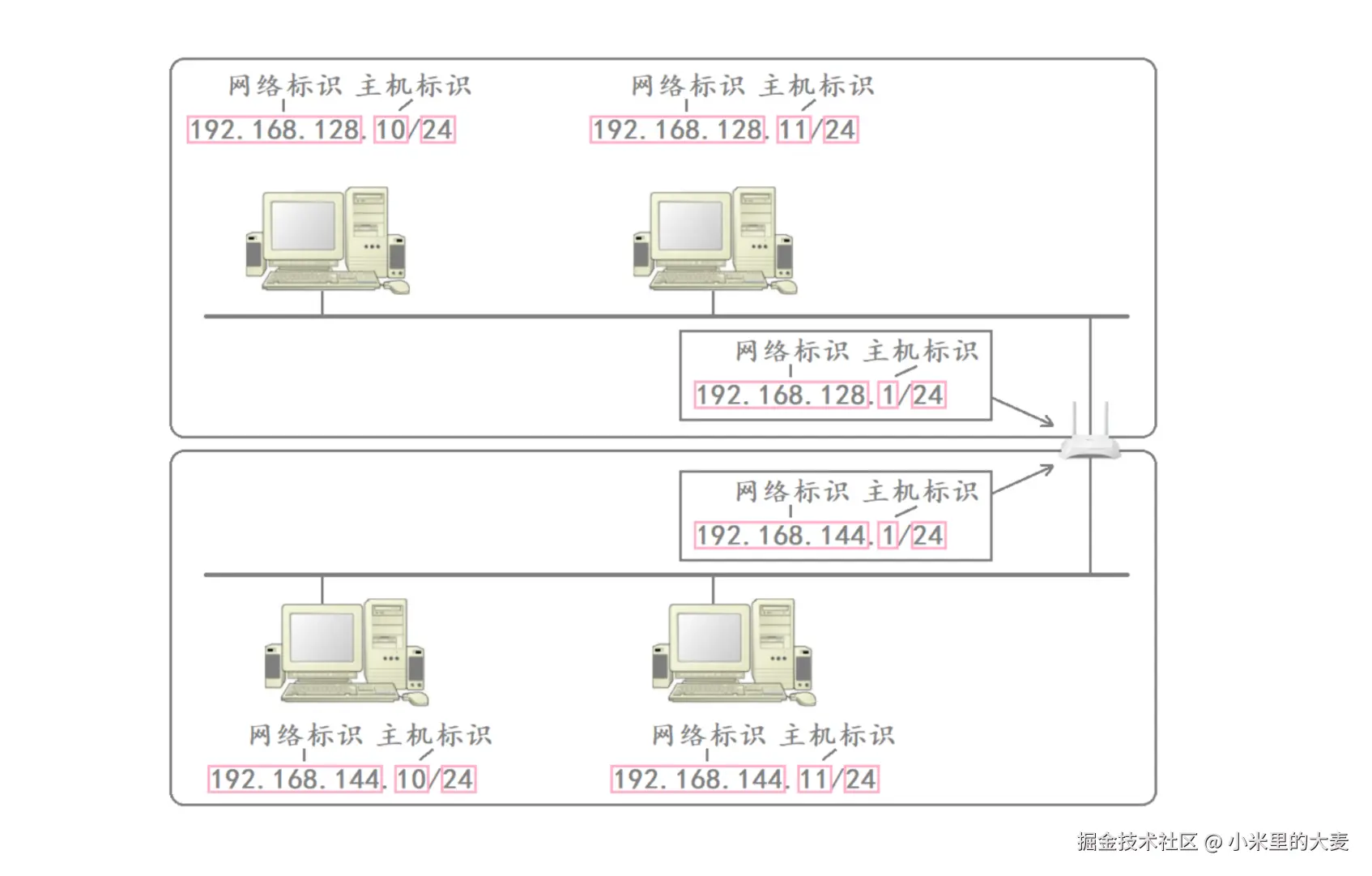 网络标识 主机标识
192.168.128.10/24

网络标识 主机标识
192.168.128.11/24

网络标识 主机标识
192.168.128.1/24

网络标识 主机标识
192.168.144.1/24

网络标识 主机标识
192.168.144.10/24

网络标识 主机标识
192.168.144.11/24

掘金技术社区 @ 小米里的大麦