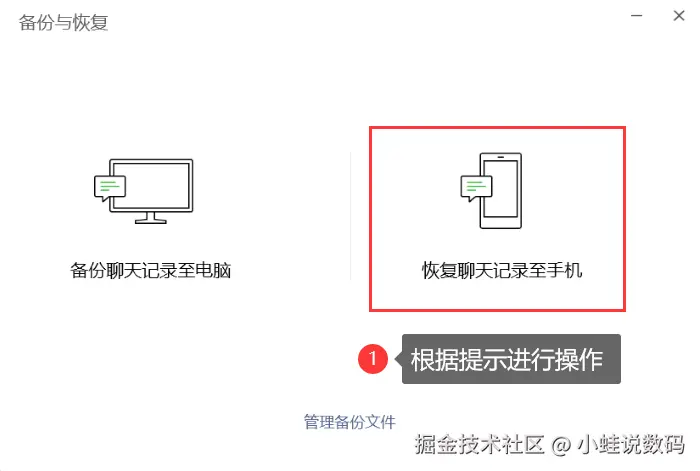 备份与恢复

备份聊天记录至电脑

恢复聊天记录至手机

1 根据提示进行操作

管理备份文件

掘金技术社区 @ 小蛙说数码