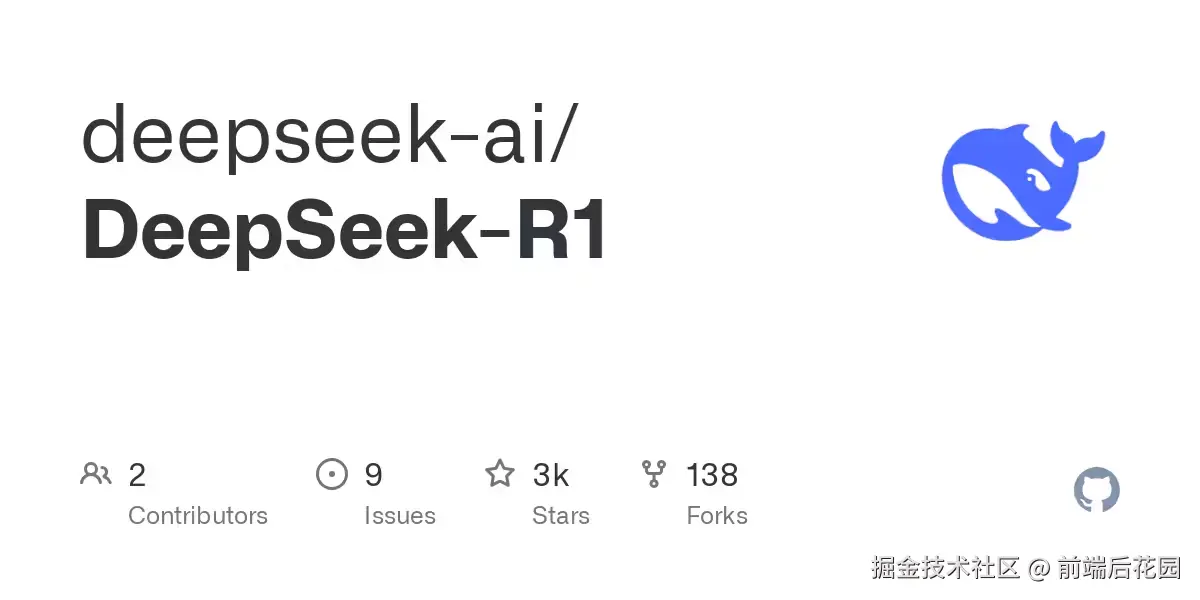 deepseek-ai/
DeepSeek-R1

2
Contributors

9
Issues

3k
Stars

138
Forks

掘金技术社区 @ 前端后花园