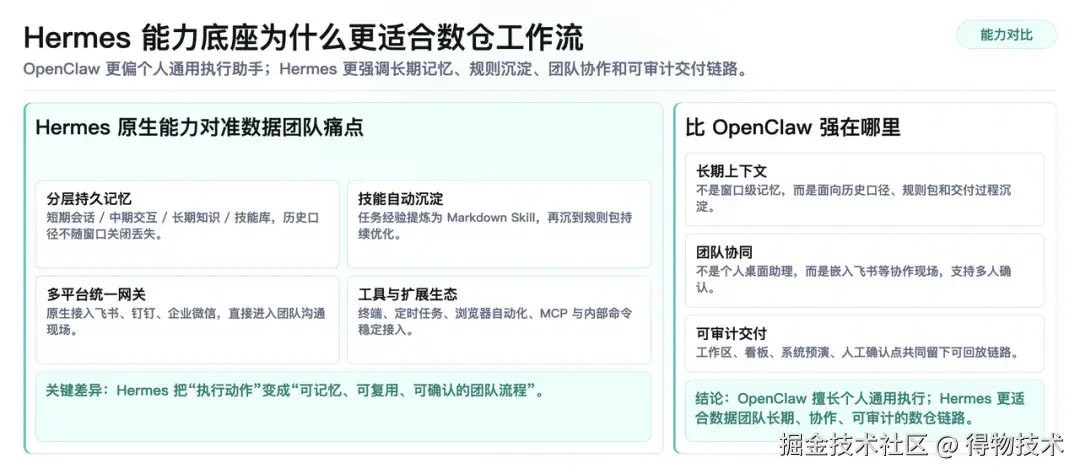 Hermes 能力底座为什么更适合数仓工作流

能力对比

OpenClaw 更偏个人通用执行助手；Hermes 更强调长期记忆、规则沉淀、团队协作和可审计交付链路。

Hermes 原生能力对准数据团队痛点

分层持久记忆
短期会话 / 中期交互 / 长期知识 / 技能库，历史口径不随窗口关闭丢失。

技能自动沉淀
任务经验提炼为 Markdown Skill，再沉到规则包持续优化。

多平台统一网关
原生接入飞书、钉钉、企业微信，直接进入团队沟通现场。

工具与扩展生态
终端、定时任务、浏览器自动化、MCP 与内部命令稳定接入。

关键差异：Hermes 把“执行动作”变成“可记忆、可复用、可确认的团队流程”。

比 OpenClaw 强在哪里

长期上下文
不是窗口级记忆，而是面向历史口径、规则包和交付过程沉淀。

团队协同
不是个人桌面助理，而是嵌入飞书等协作现场，支持多人确认。

可审计交付
工作区、看板、系统预演、人工确认点共同留下可回放链路。

结论：OpenClaw 擅长个人通用执行；Hermes 更适合数据团队长期、协作、可审计的数仓链路。

掘金技术社区 @ 得物技术