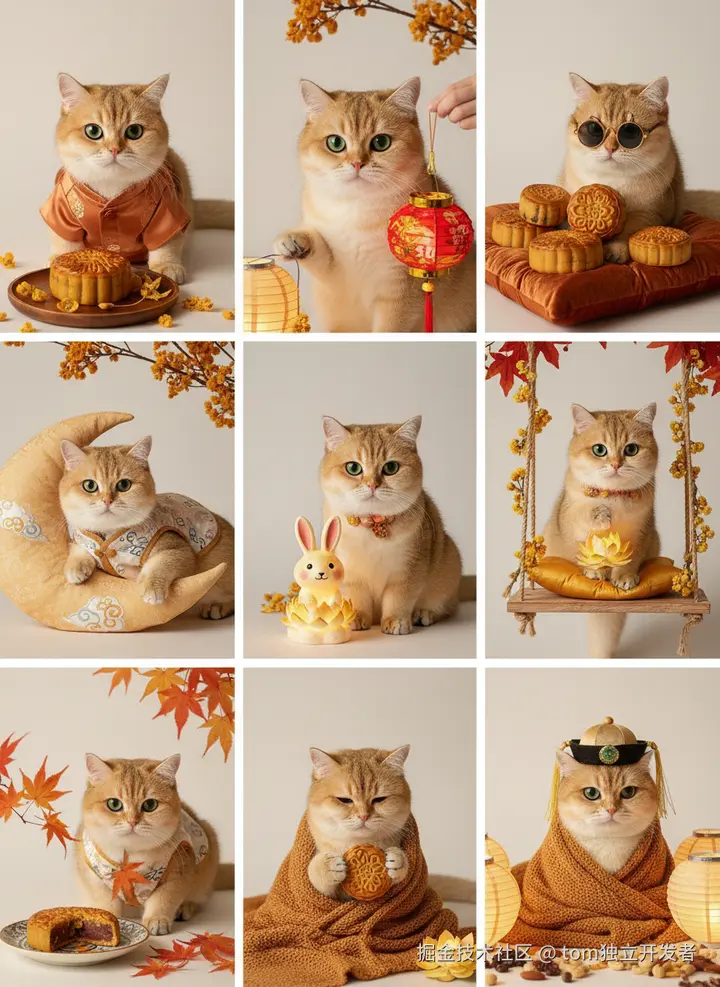 掘金技术社区 @ tom独立开发者