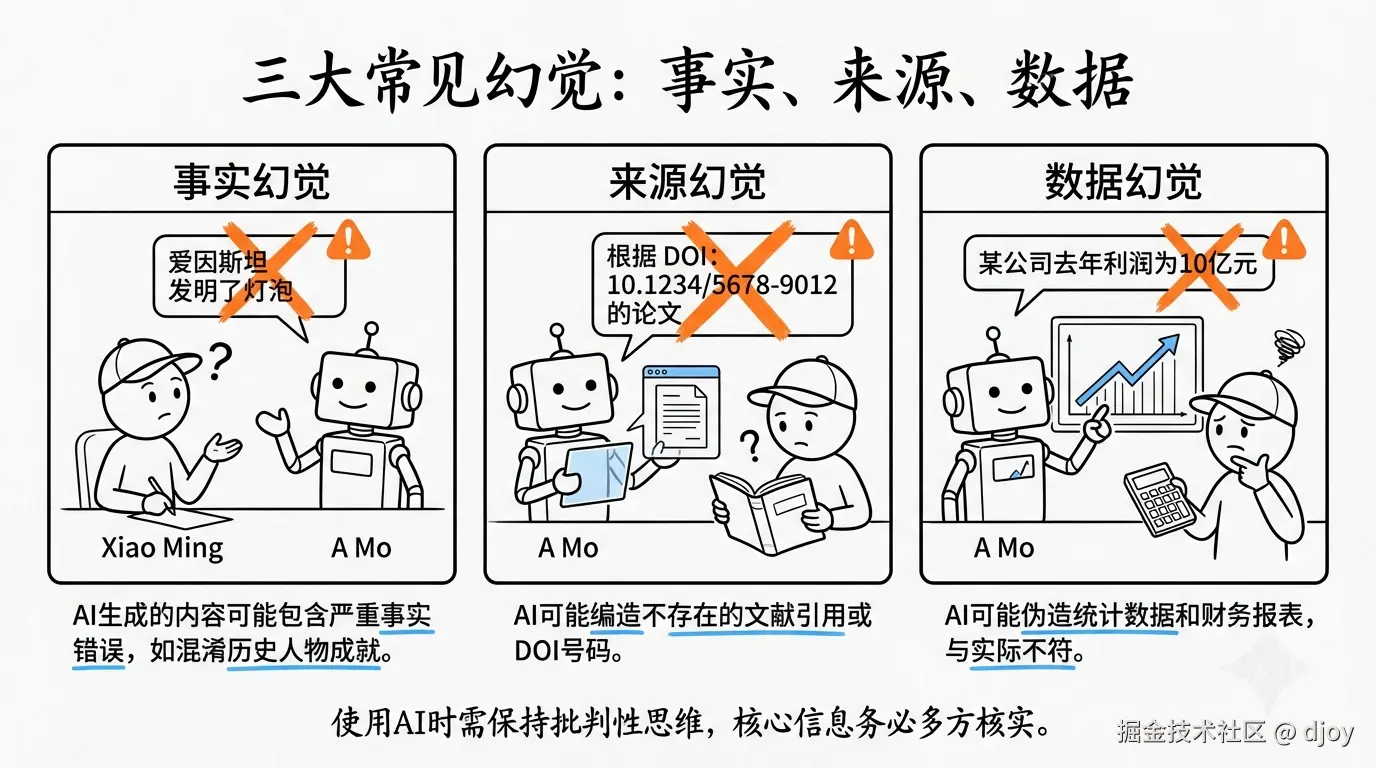 三大常见幻觉：事实、来源、数据

事实幻觉

爱因斯坦发明了灯泡

Xiao Ming

A Mo

AI生成的内容可能包含严重事实错误，如混淆历史人物成就。

来源幻觉

根据 DOI: 10.1234/5678-9012 的论文

A Mo

AI可能编造不存在的文献引用或DOI号码。

数据幻觉

某公司去年利润为10亿元

A Mo

AI可能伪造统计数据和财务报表，与实际不符。

使用AI时需保持批判性思维，核心信息务必多方核实。

掘金技术社区 @ djoy