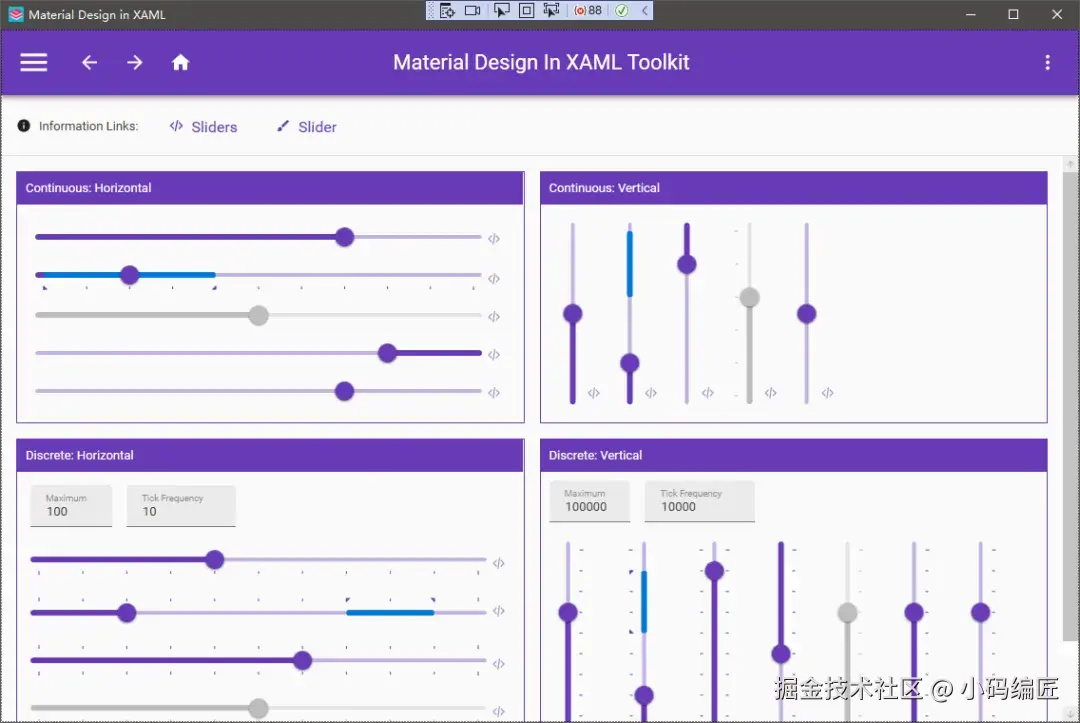 Material Design in XAML

88

Material Design In XAML Toolkit

Information Links: Sliders Slider

Continuous: Horizontal

Continuous: Vertical

Discrete: Horizontal

Maximum
100

Tick Frequency
10

Discrete: Vertical

Maximum
100000

Tick Frequency
10000

掘金技术社区 @ 小码编匠