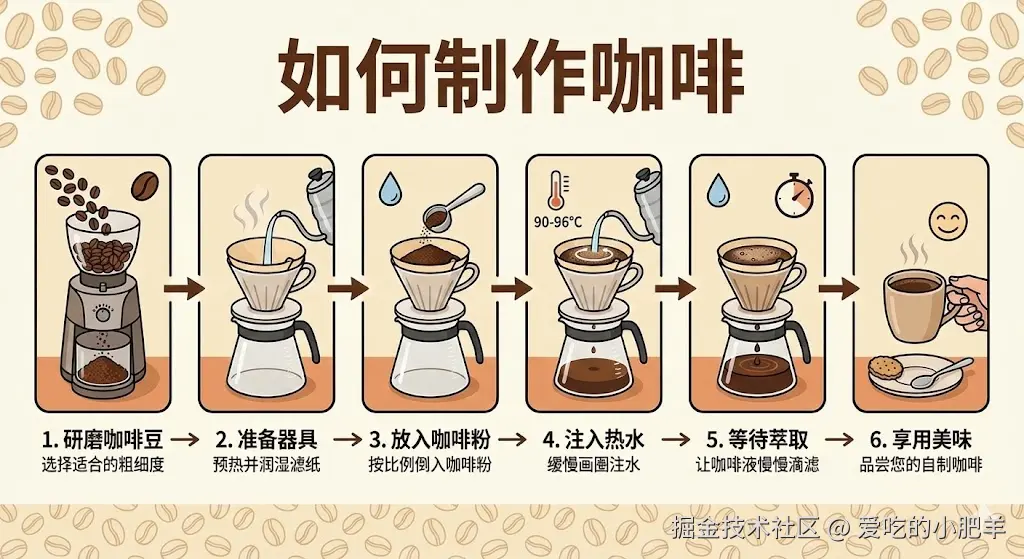 如何制作咖啡

90-96°C

1. 研磨咖啡豆
选择适合的粗细度

2. 准备器具
预热并润湿滤纸

3. 放入咖啡粉
按比例倒入咖啡粉

4. 注入热水
缓慢画圈注水

5. 等待萃取
让咖啡液慢慢滴滤

6. 享用美味
品尝您的自制咖啡

掘金技术社区 @ 爱吃的小肥羊